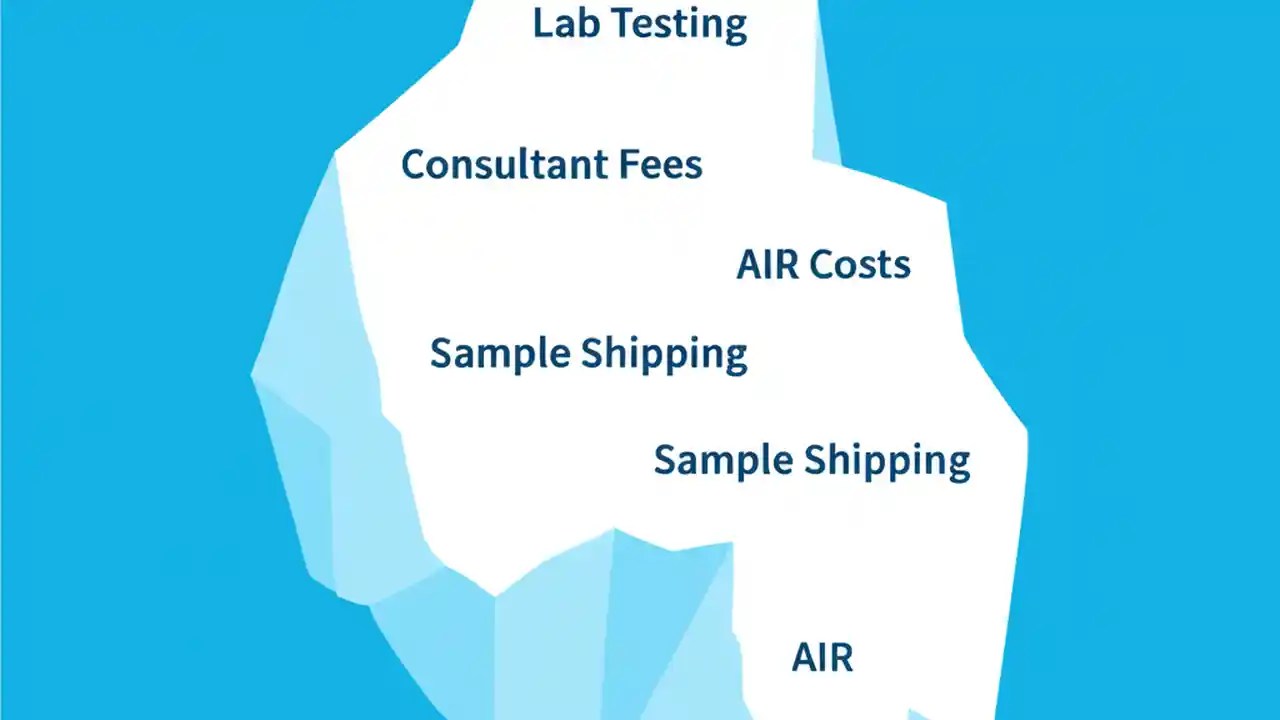 Lab Testing

Consultant Fees

AIR Costs

Sample Shipping

Sample Shipping

AIR