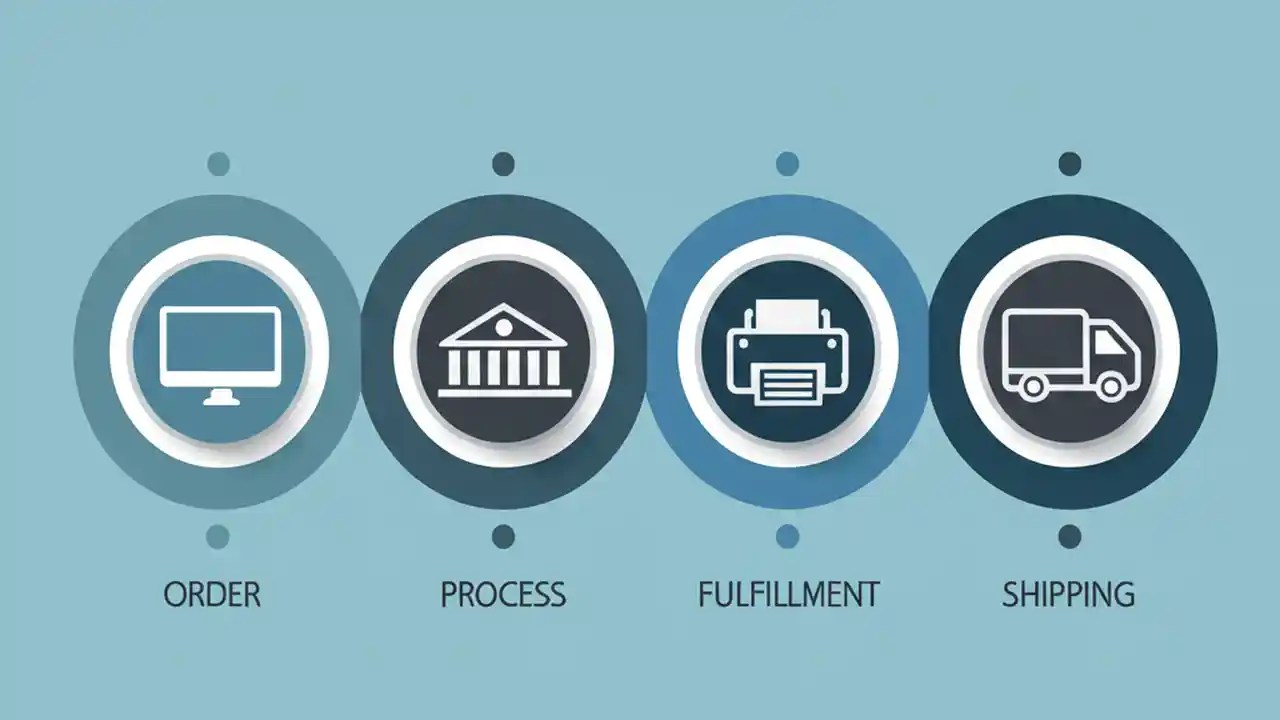 ORDER

PROCESS

FULFILLMENT

SHIPPING