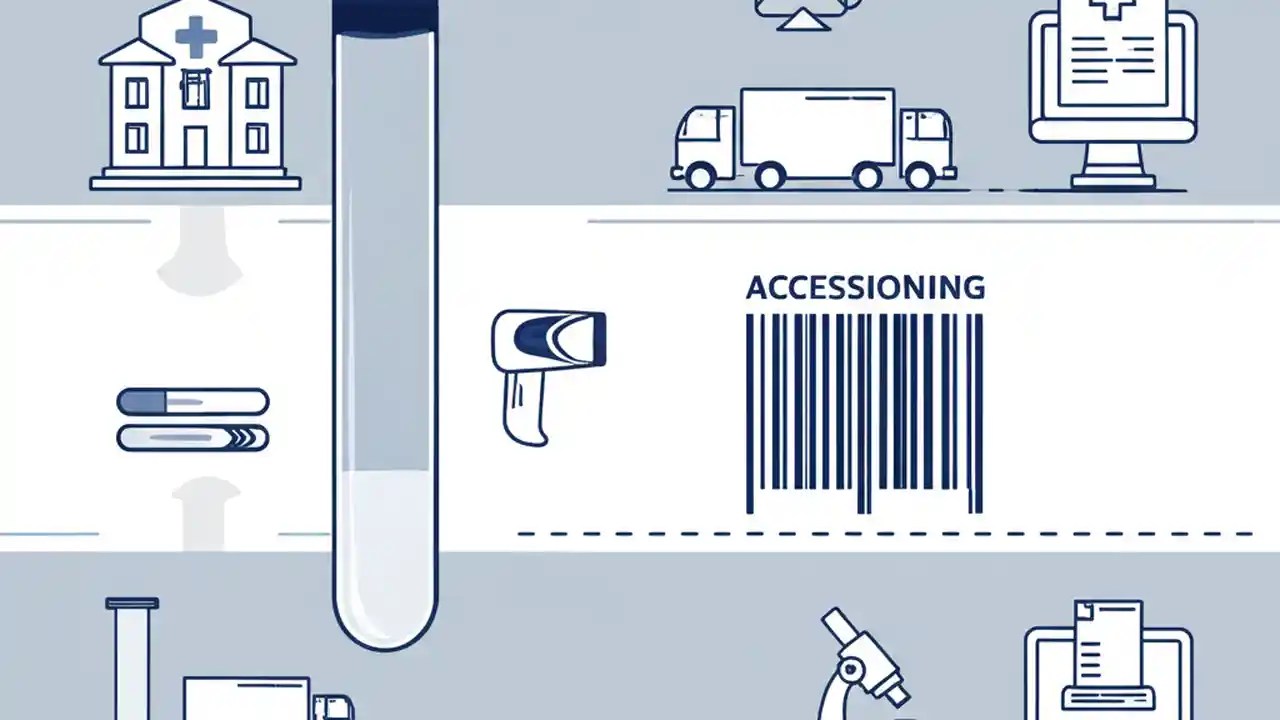 ACCESSIONING