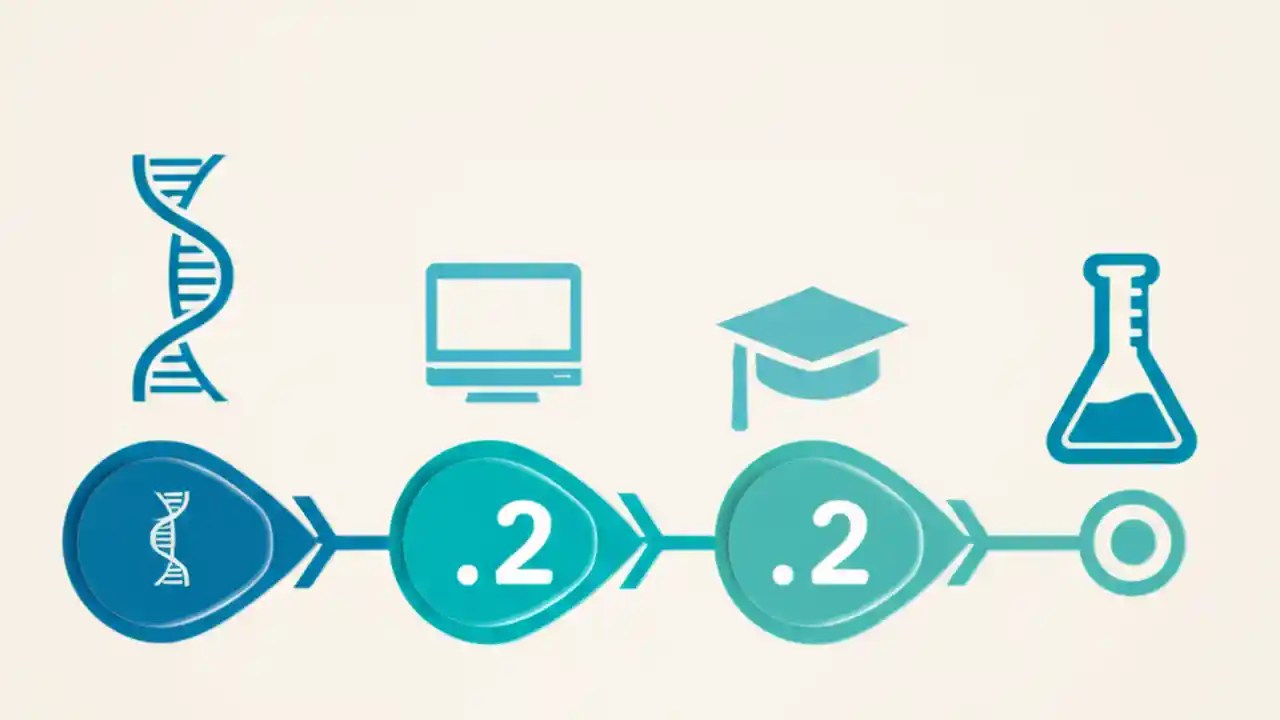 .2

.2