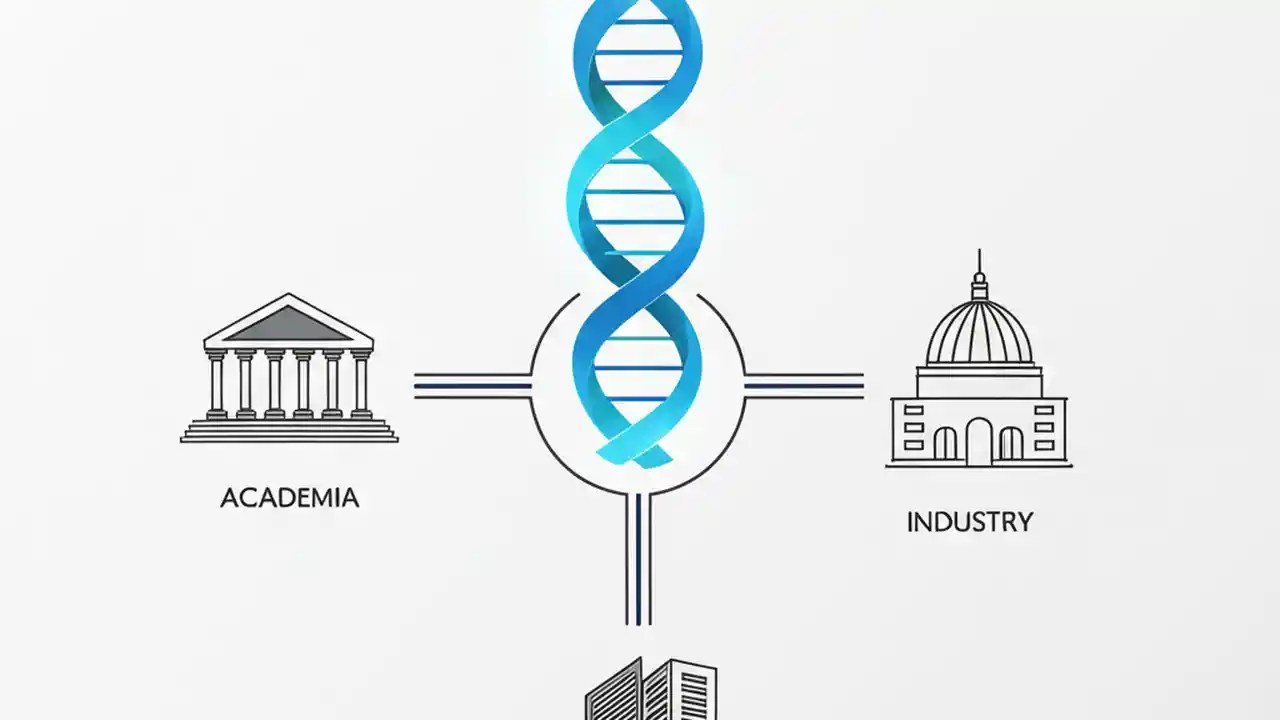 ACADEMIA

INDUSTRY