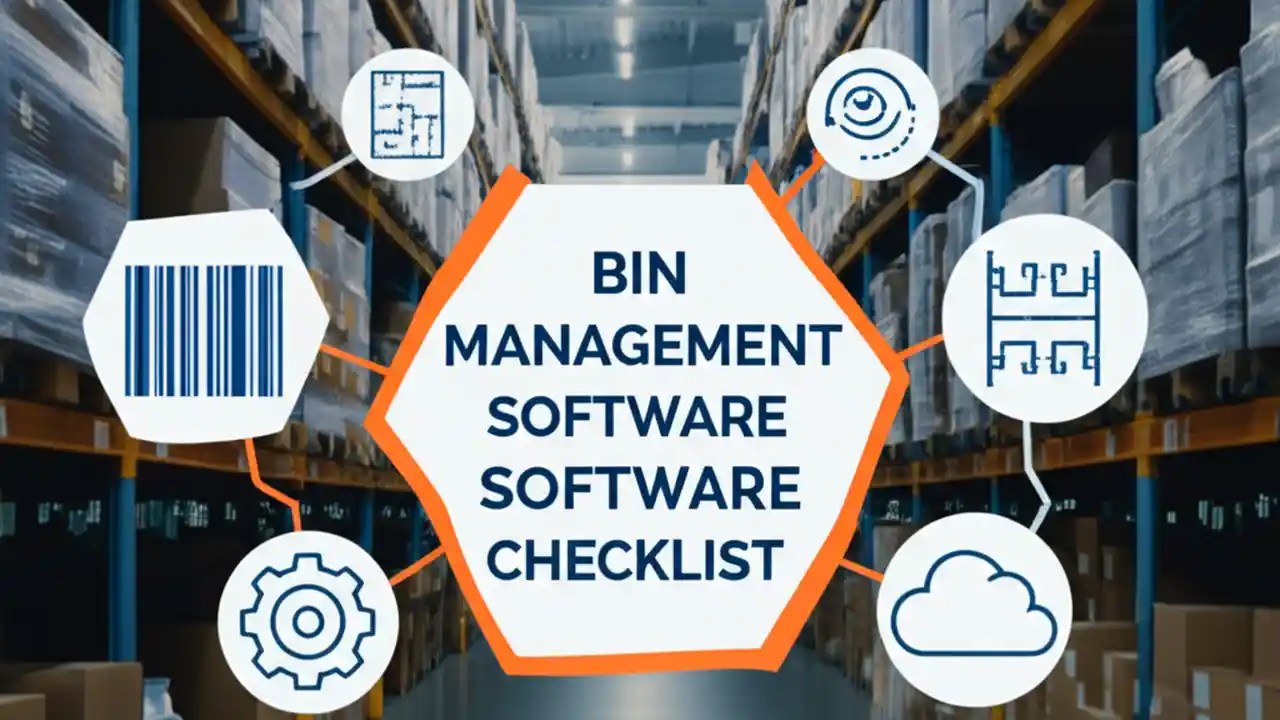 BIN MANAGEMENT SOFTWARE SOFTWARE CHECKLIST