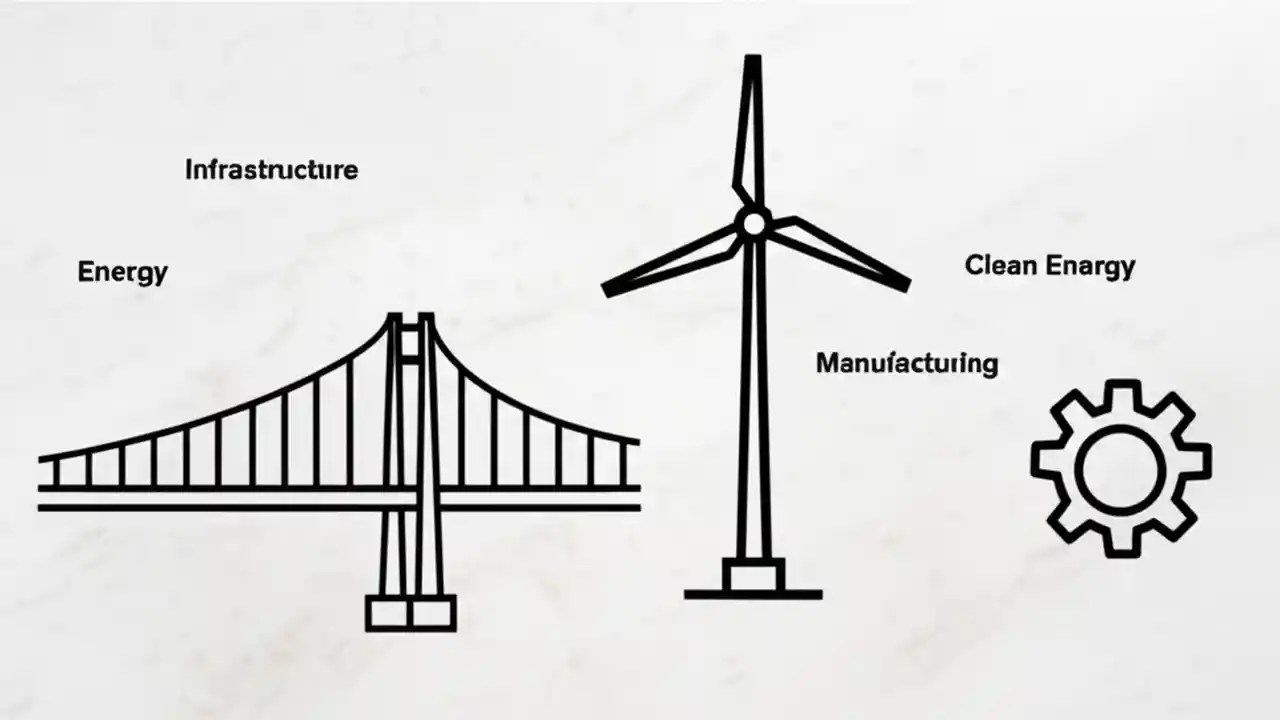 Infrastructure

Energy

Clean Enargy

Manufacturing