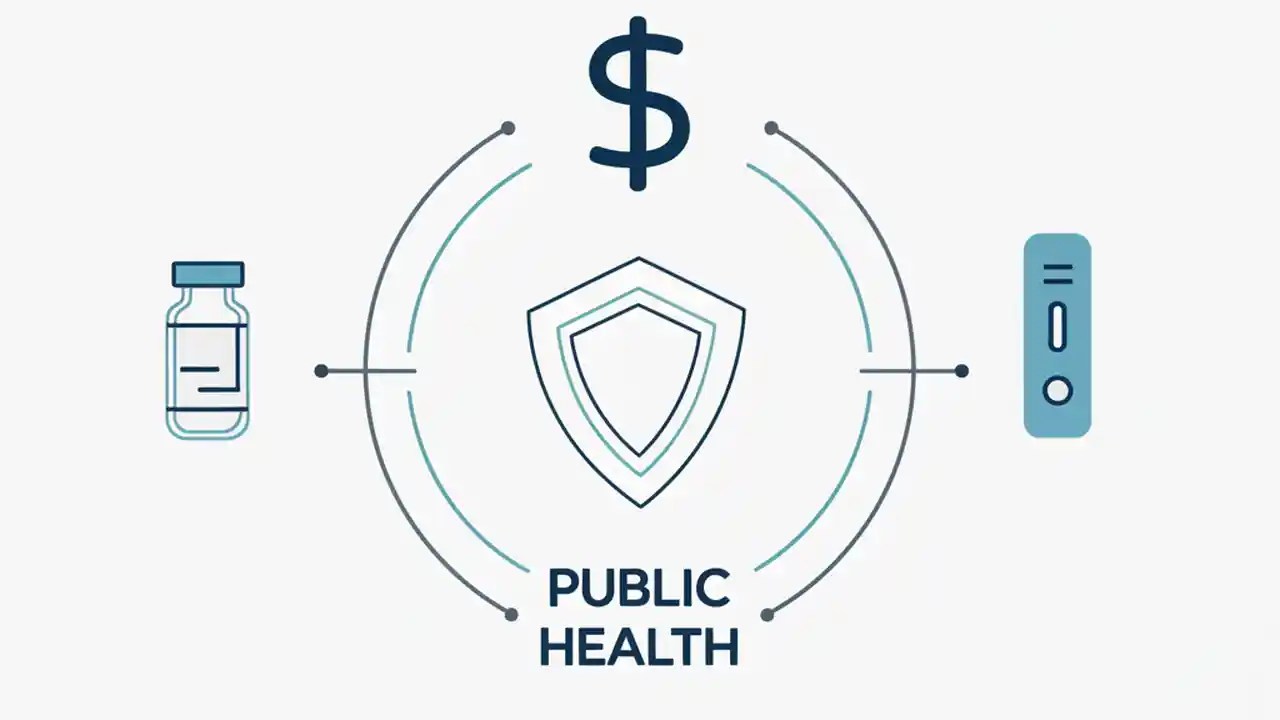 $

PUBLIC
HEALTH