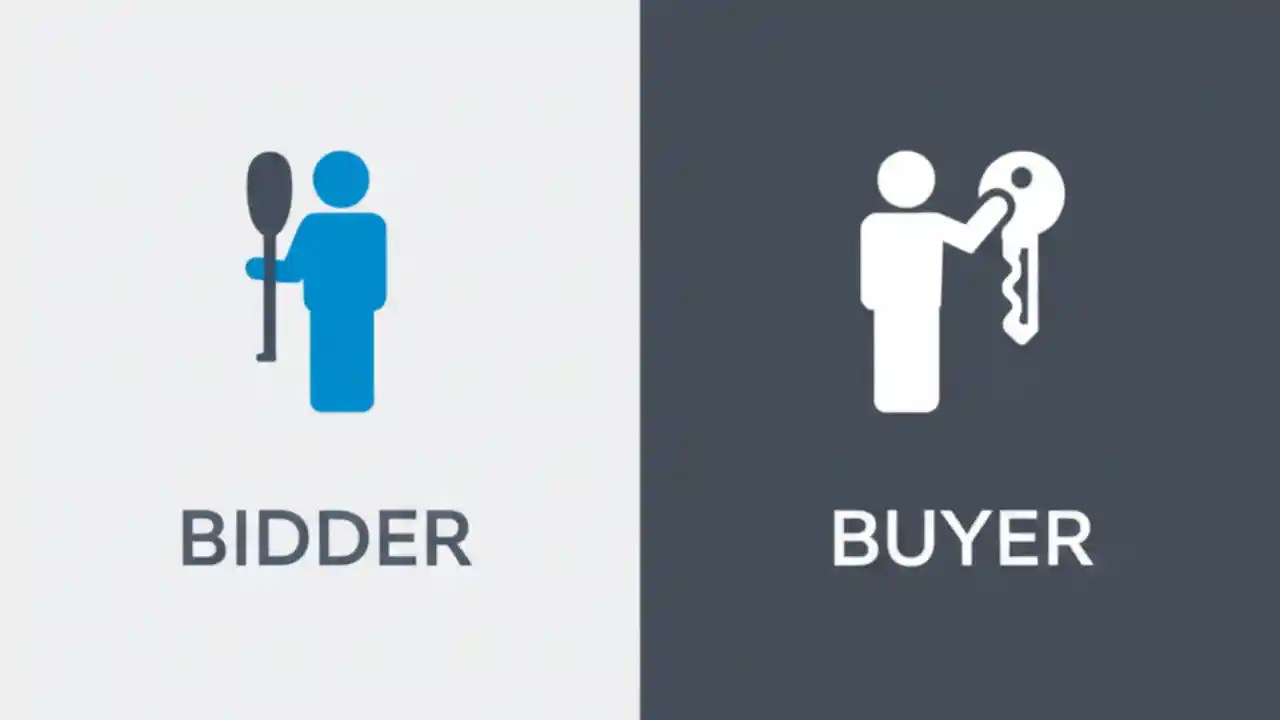 BIDDER

BUYER