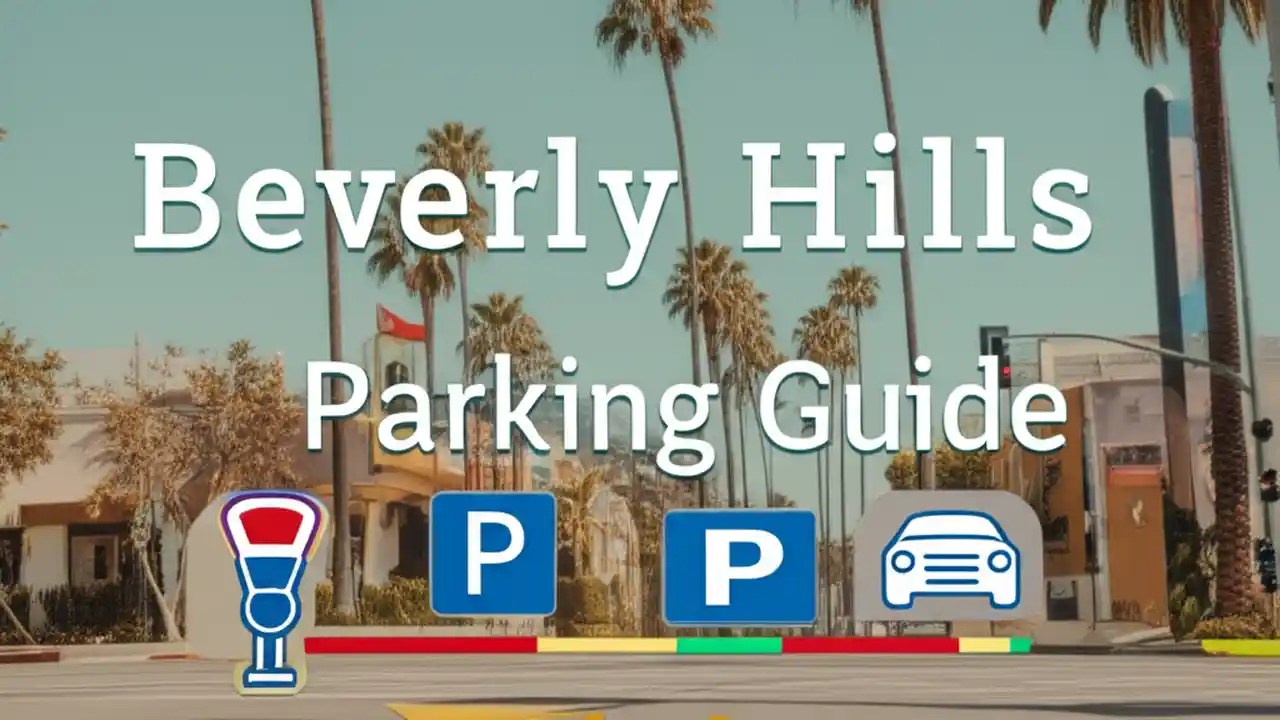 Beverly Hills
Parking Guide
P
P