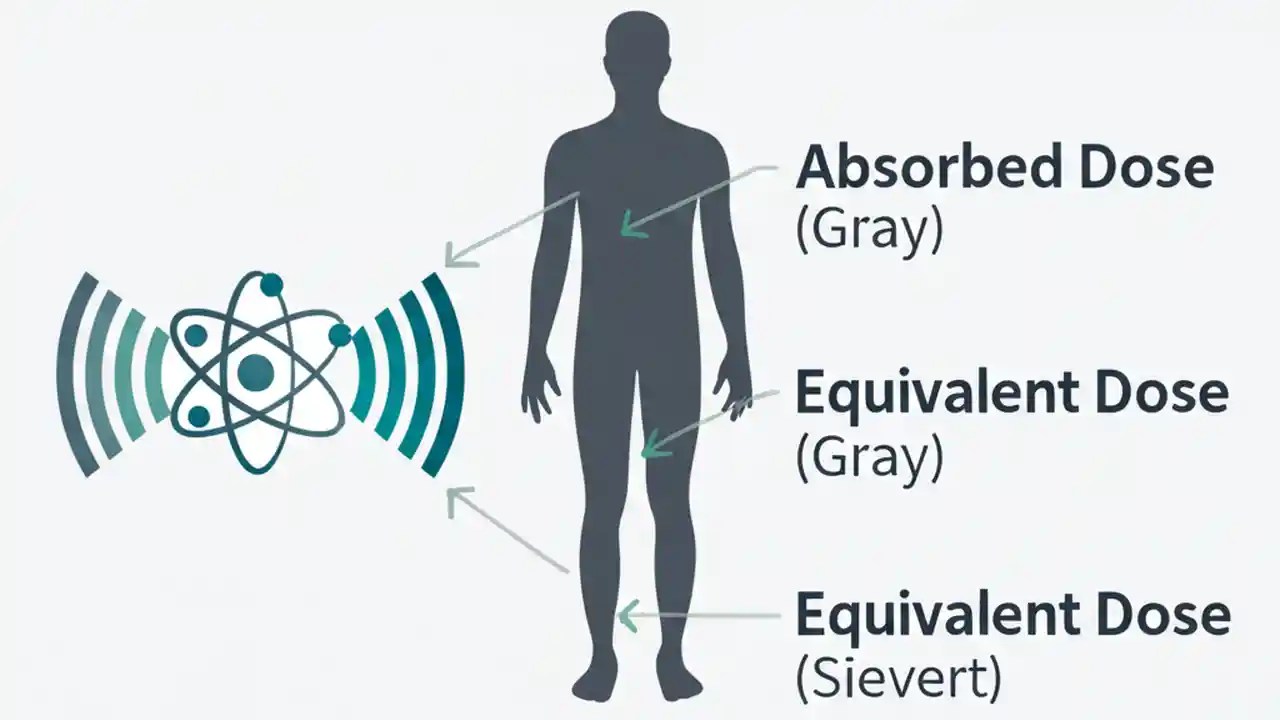 Absorbed Dose
(Gray)

Equivalent Dose
(Gray)

Equivalent Dose
(Sievert)