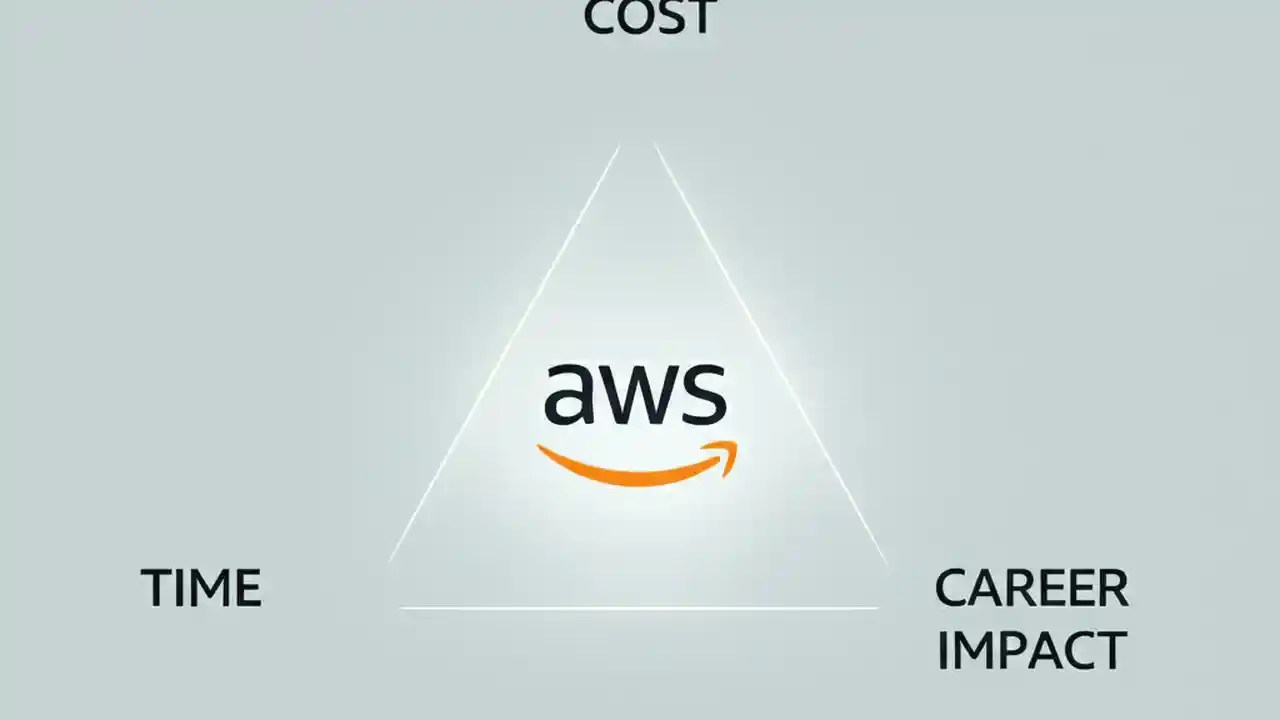 COST

aws

TIME

CAREER IMPACT