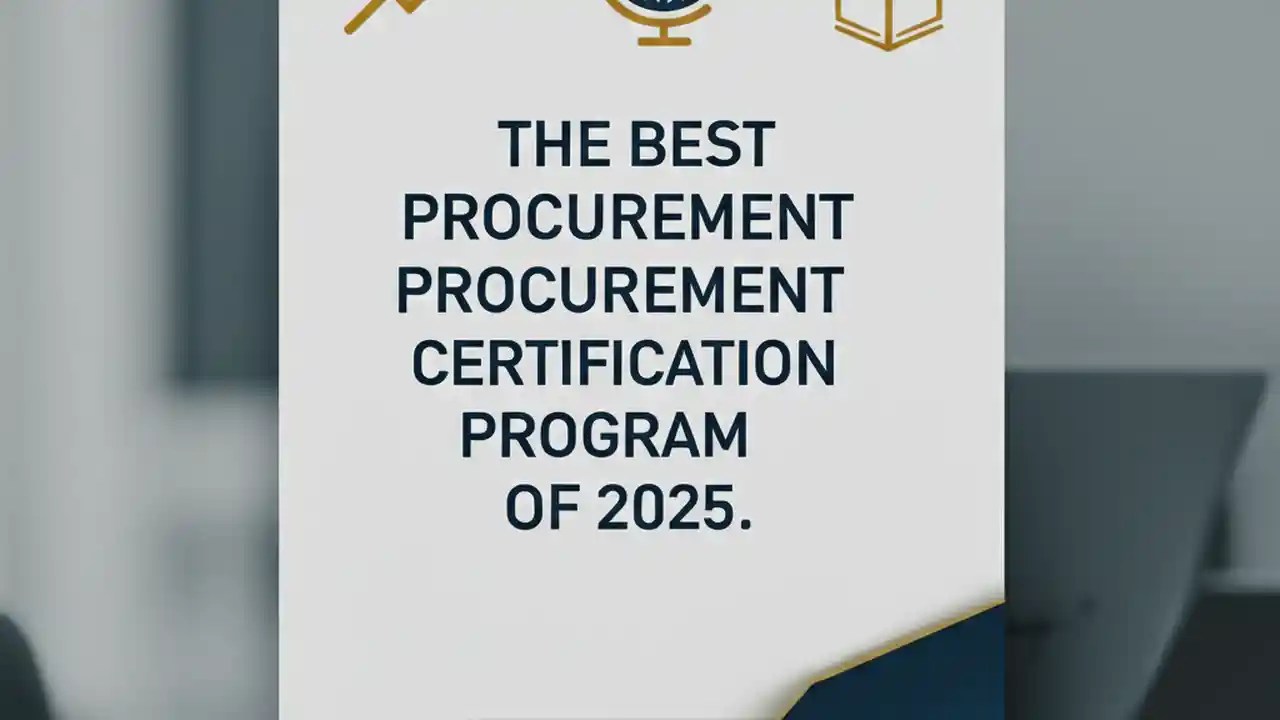 THE BEST PROCUREMENT PROCUREMENT CERTIFICATION PROGRAM OF 2025.