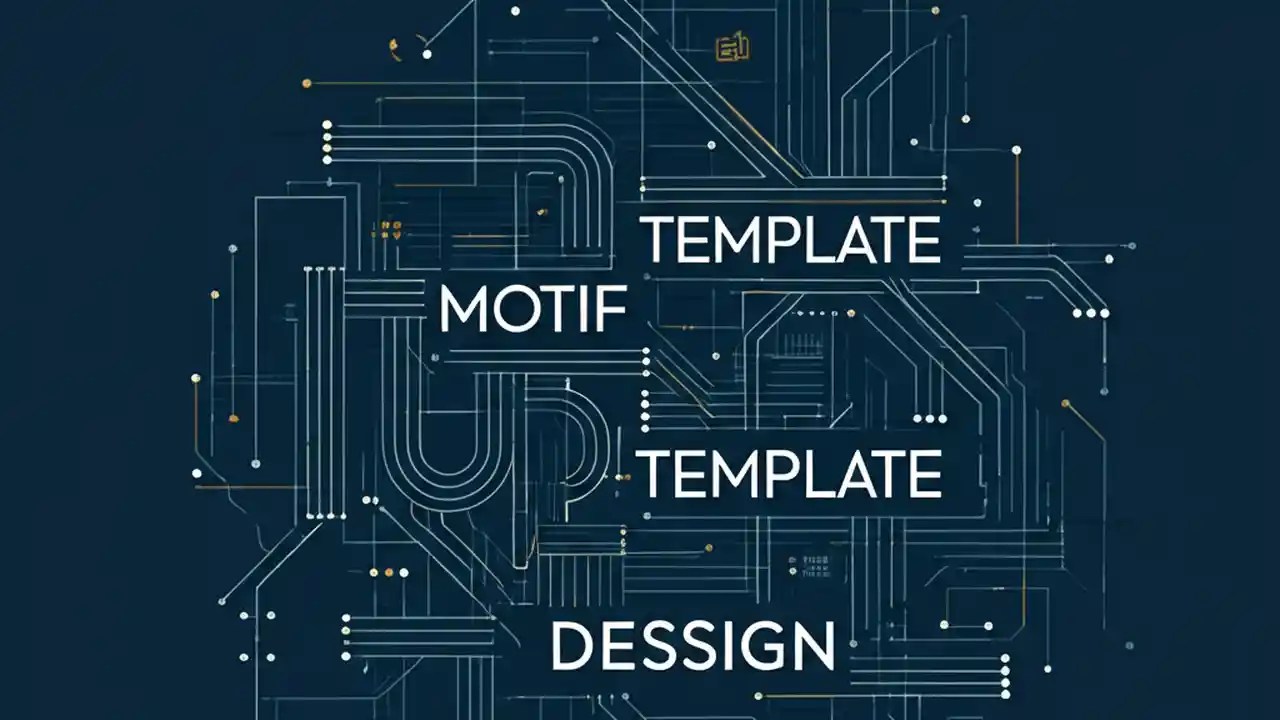 TEMPLATE

MOTIF

TEMPLATE

DESSIGN