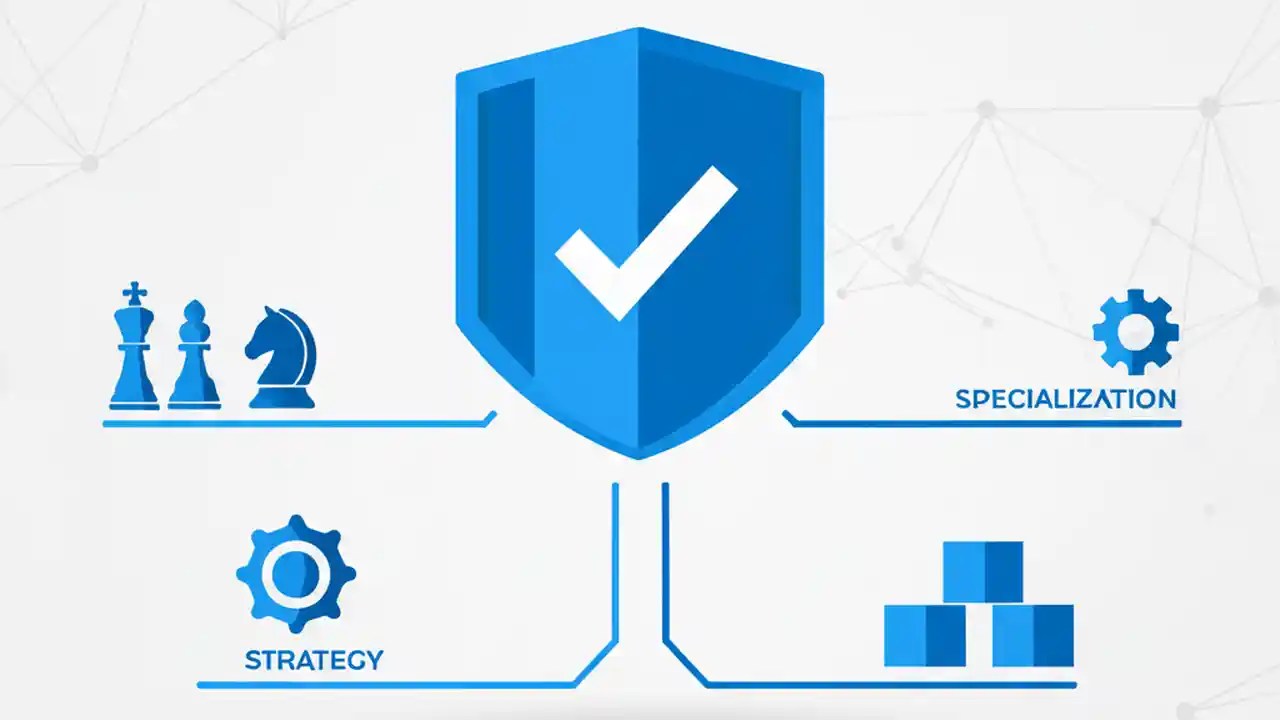 SPECIALIZATION

STRATEGY