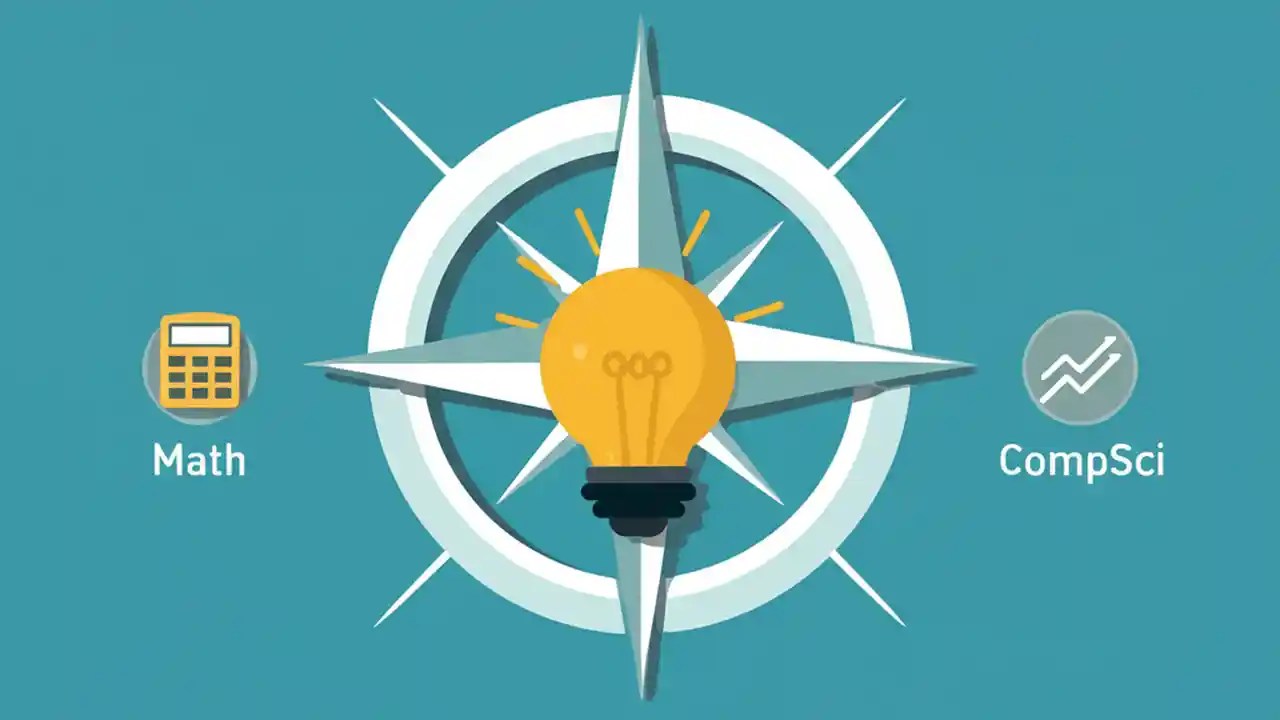 Math

CompSci