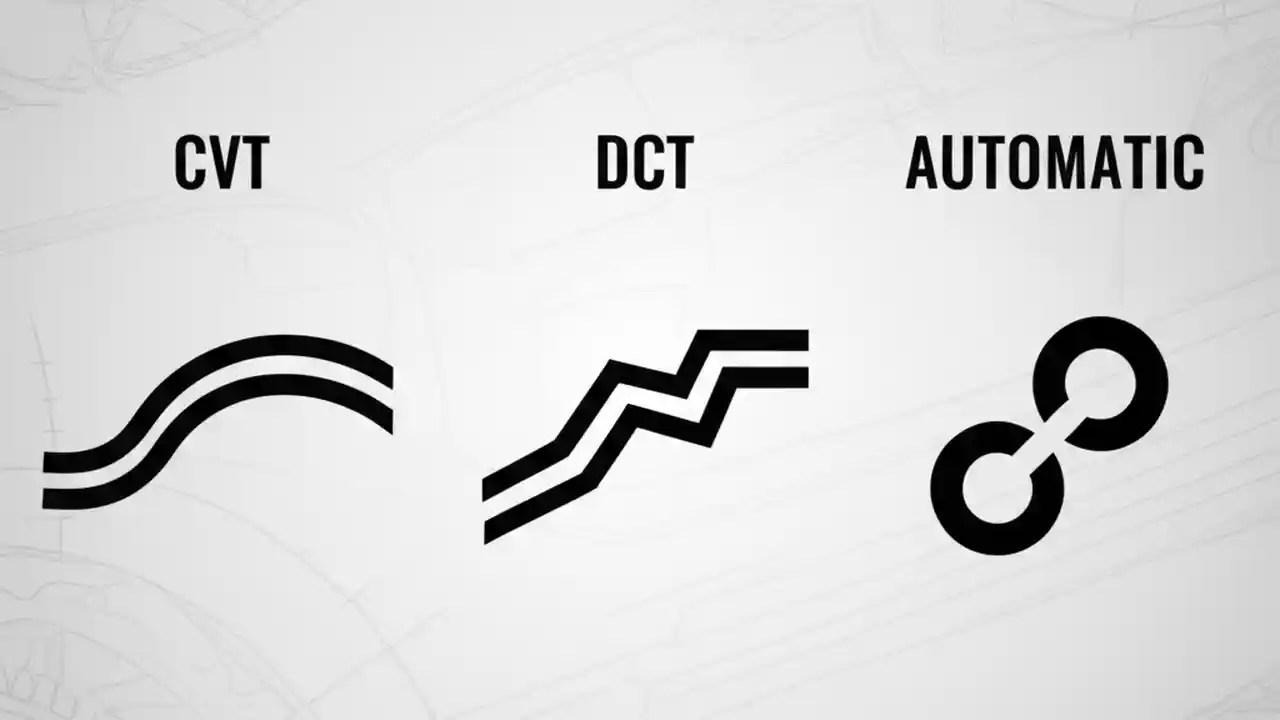 CVT

DCT

AUTOMATIC