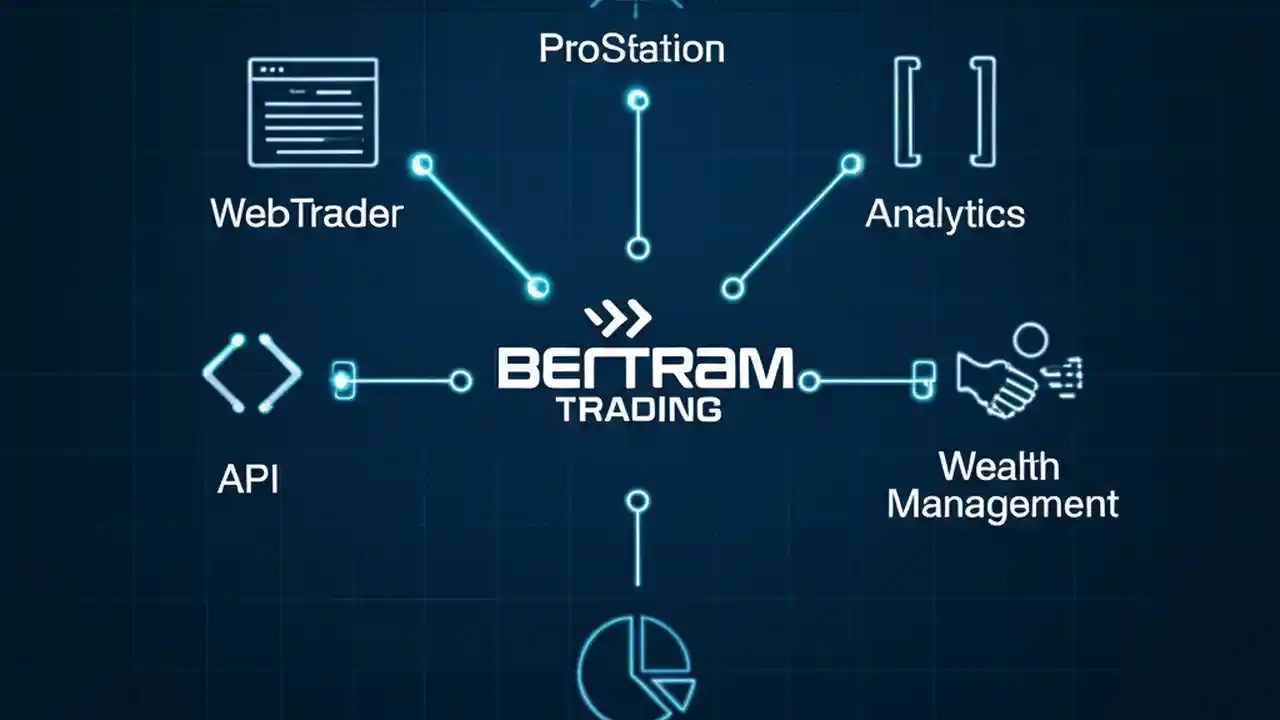 ProStation

WebTrader

Analytics

BERTRAM
TRADING

API

Wealth Management