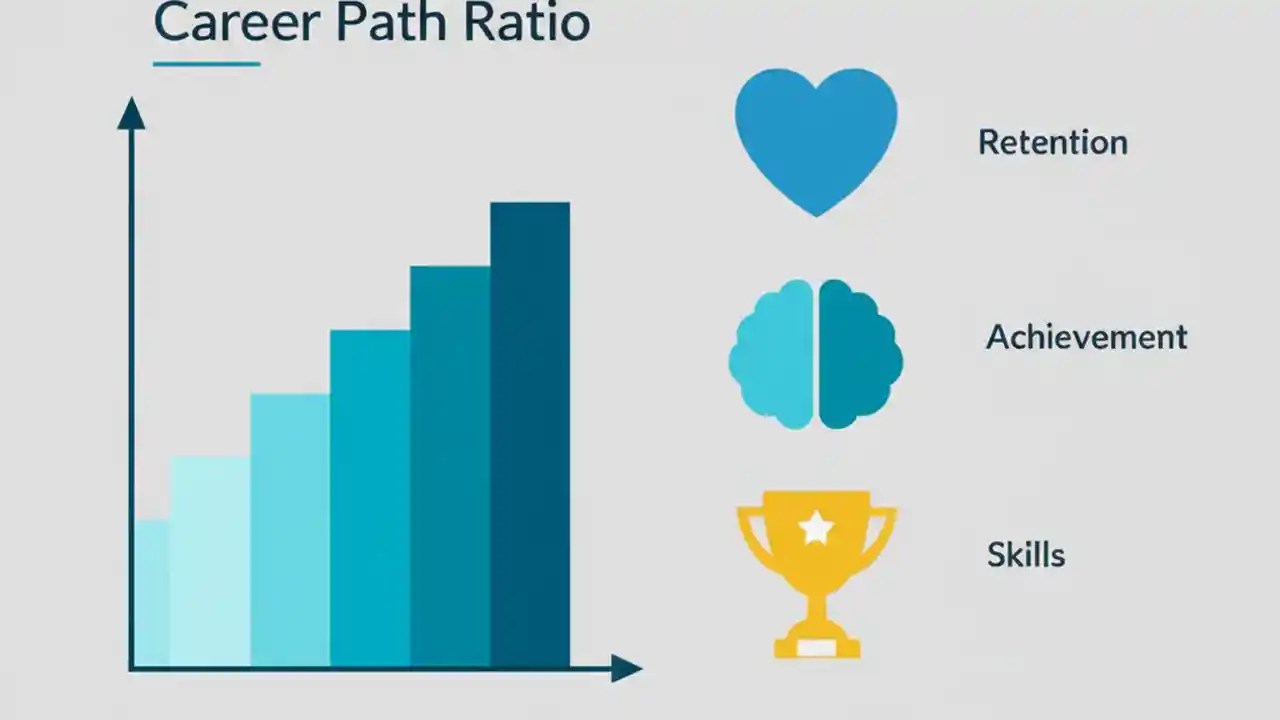 Career Path Ratio

Retention

Achievement

Skills