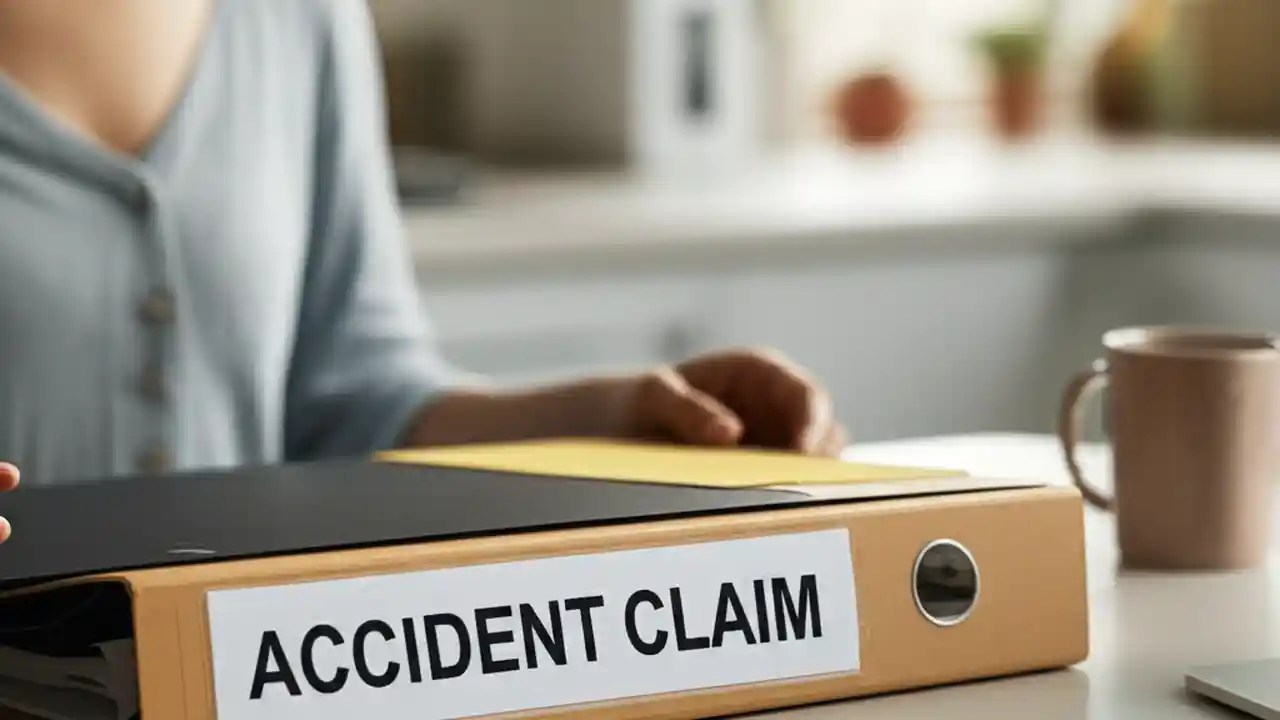 ACCIDENT CLAIM