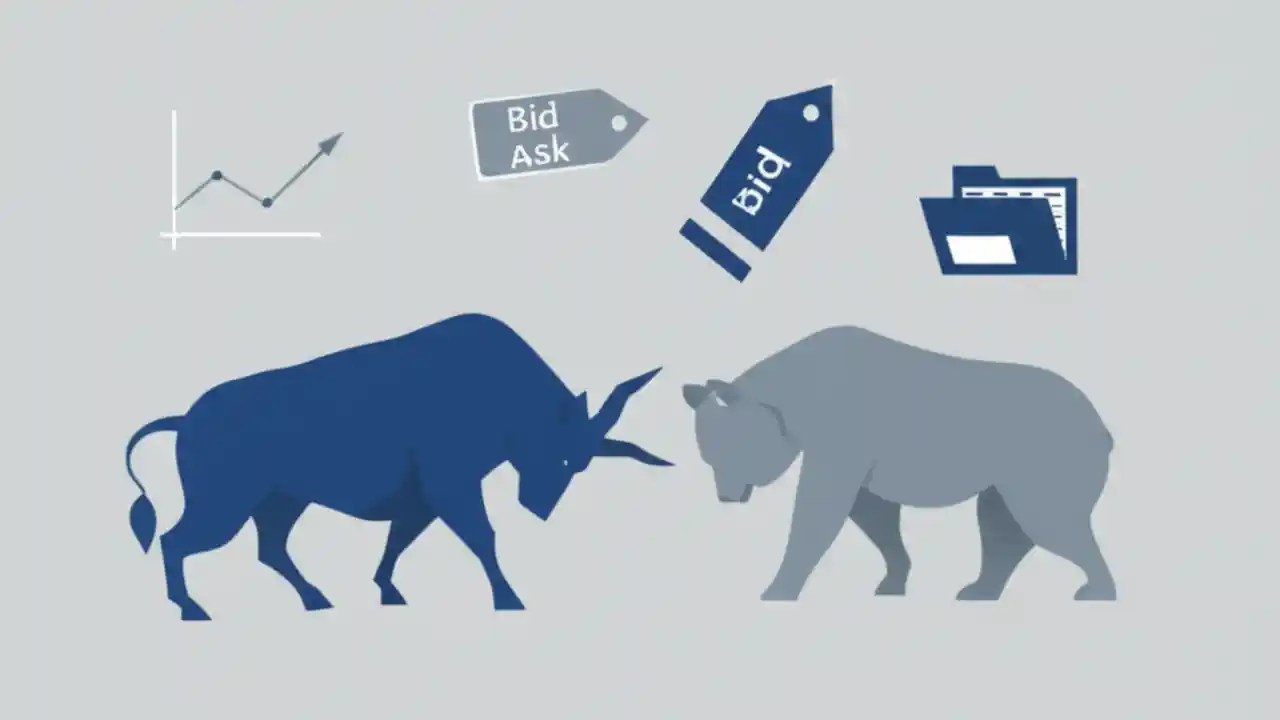 Bid
Ask

Bid