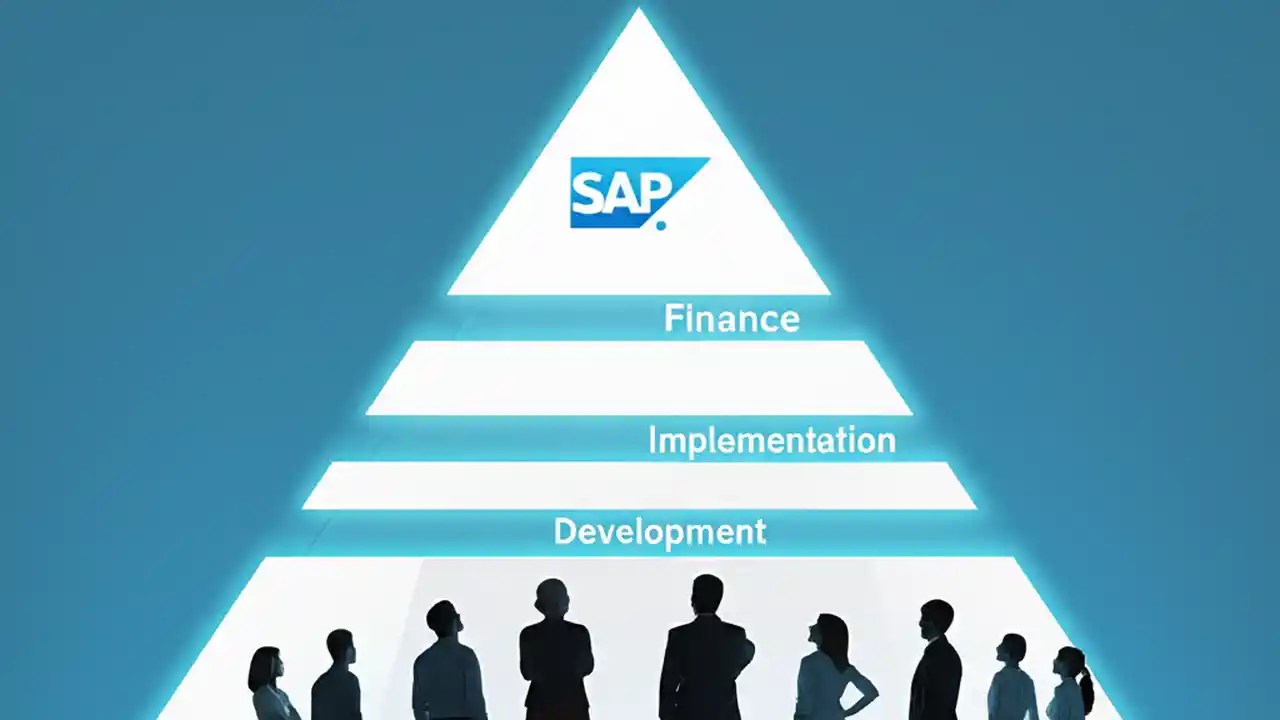 SAP

Finance

Implementation

Development