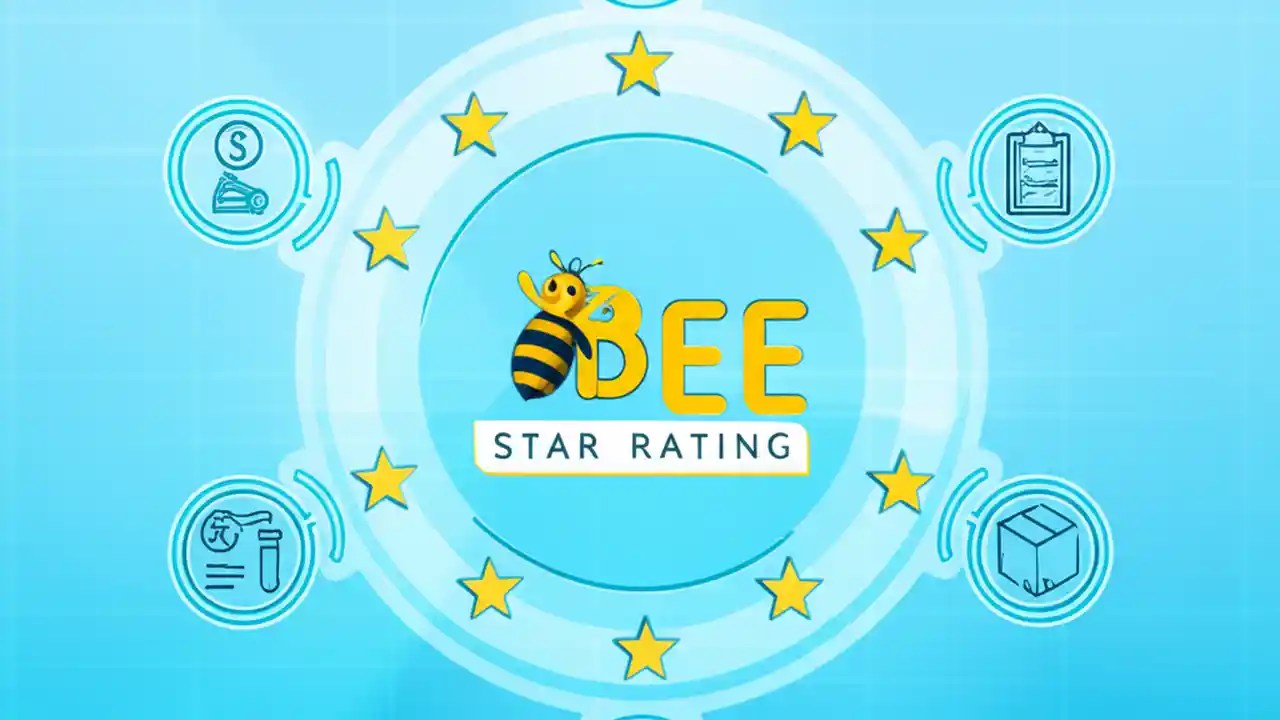 BEE
STAR RATING