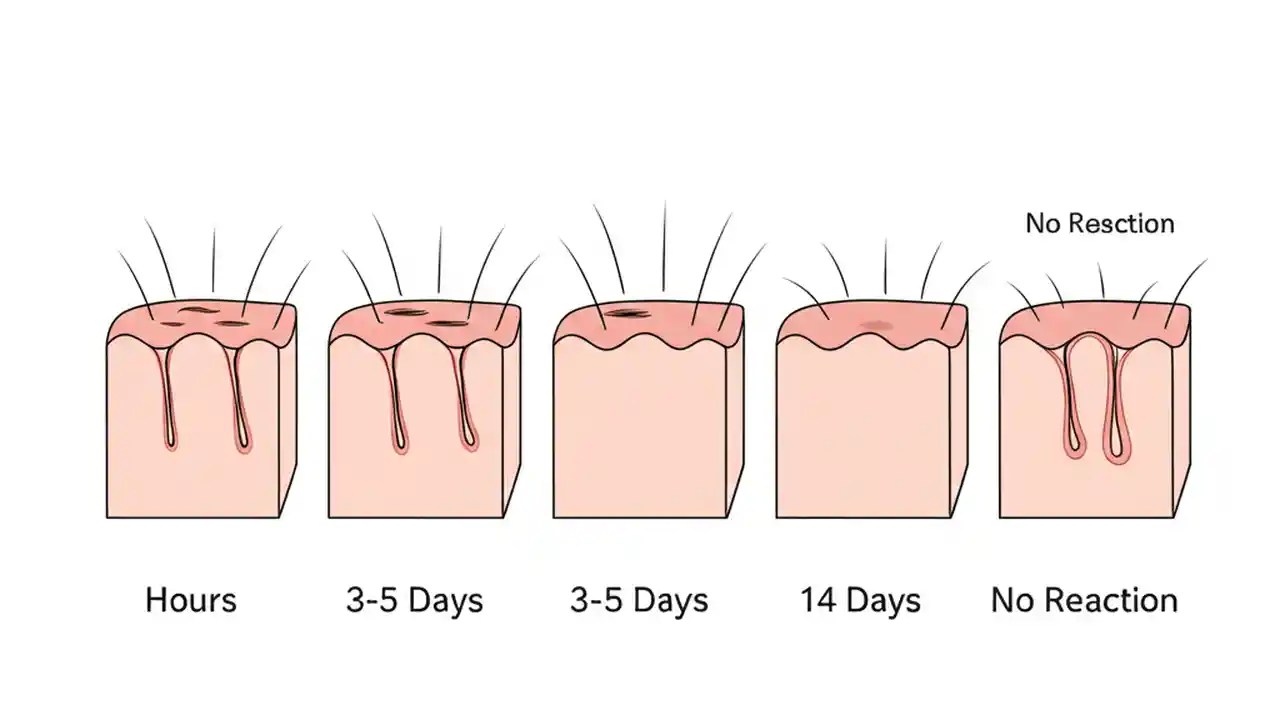 No Resction

Hours

3-5 Days

3-5 Days

14 Days

No Reaction