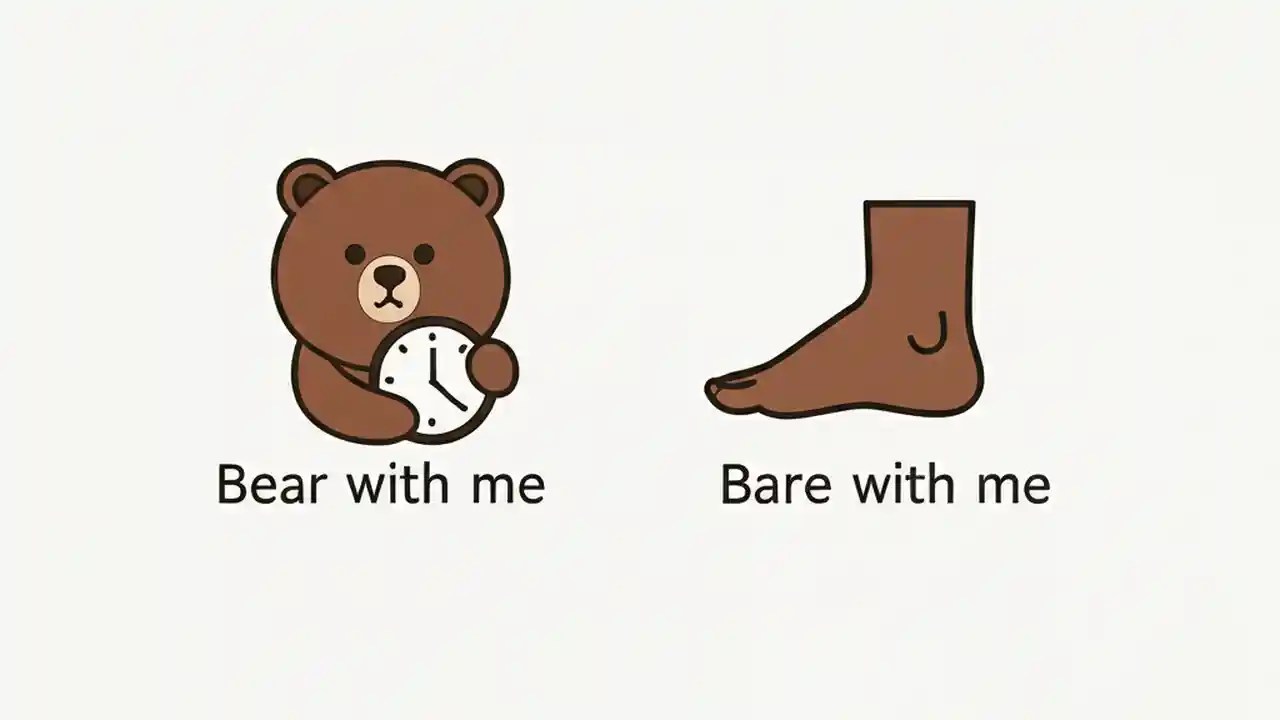 Bear with me

Bare with me