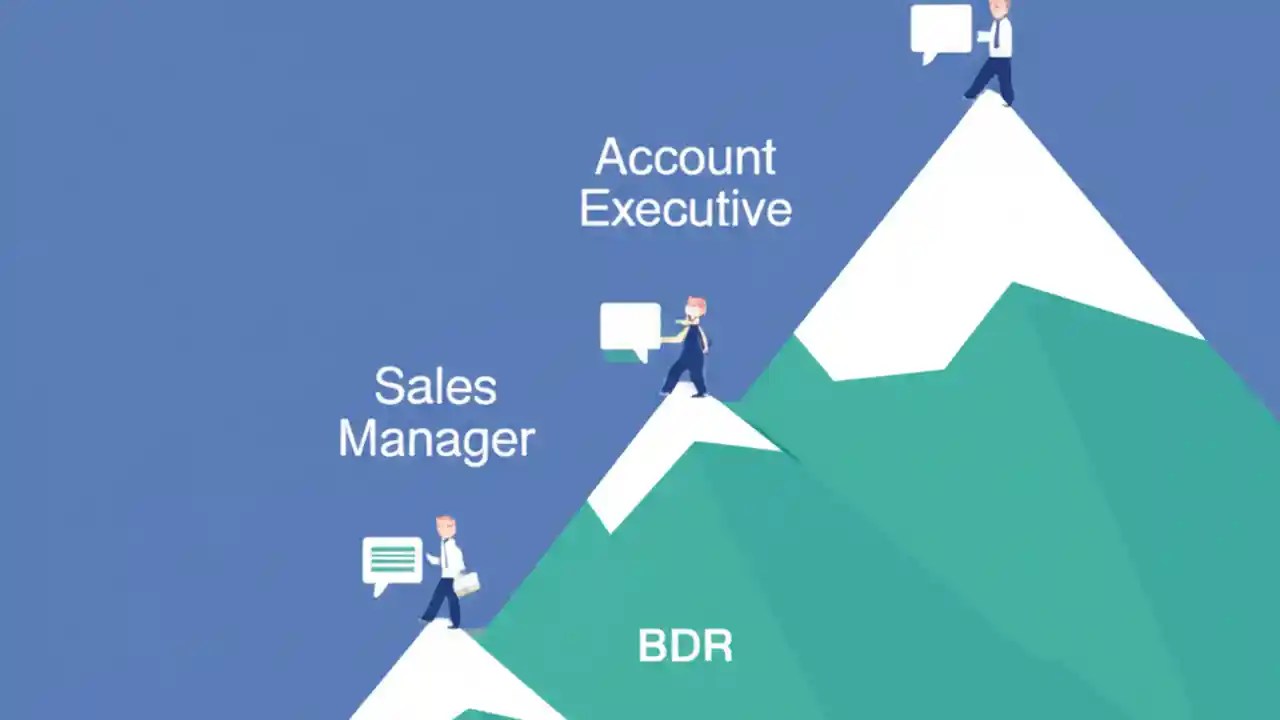 Account Executive

Sales Manager

BDR