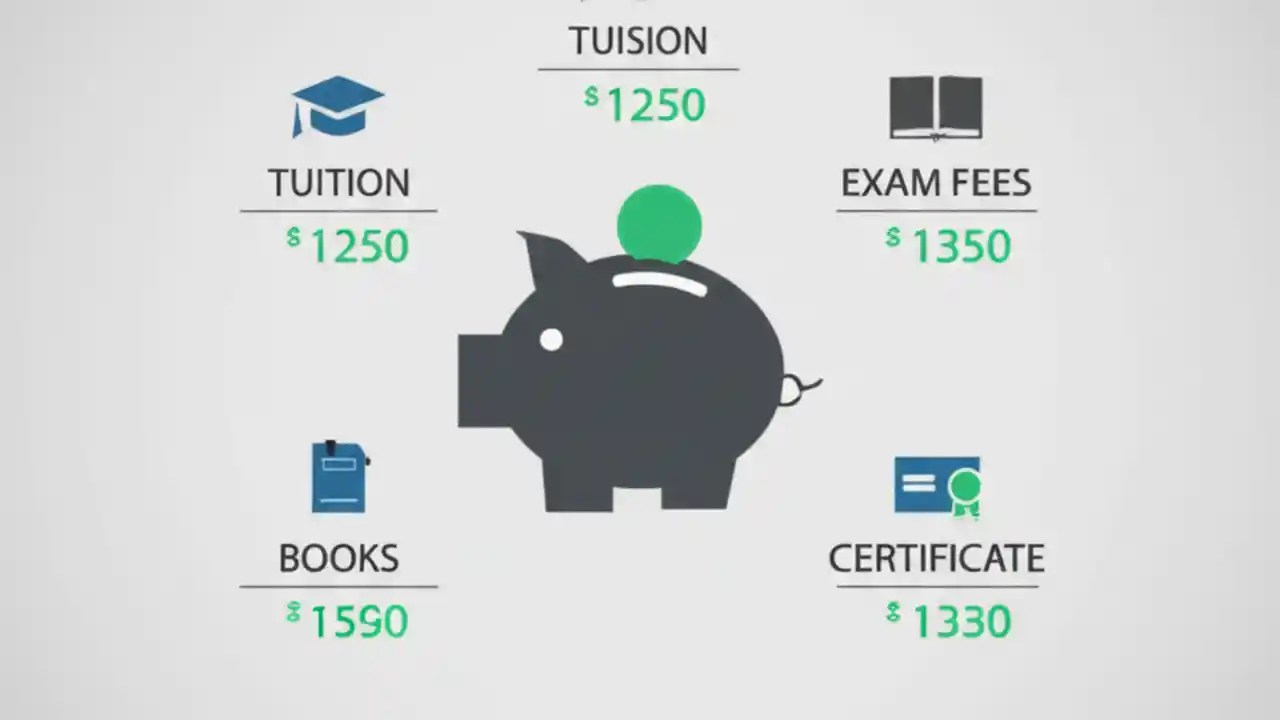 TUISION
$1250

TUITION
$1250

EXAM FEES
$1350

BOOKS
$1590

CERTIFICATE
$1330