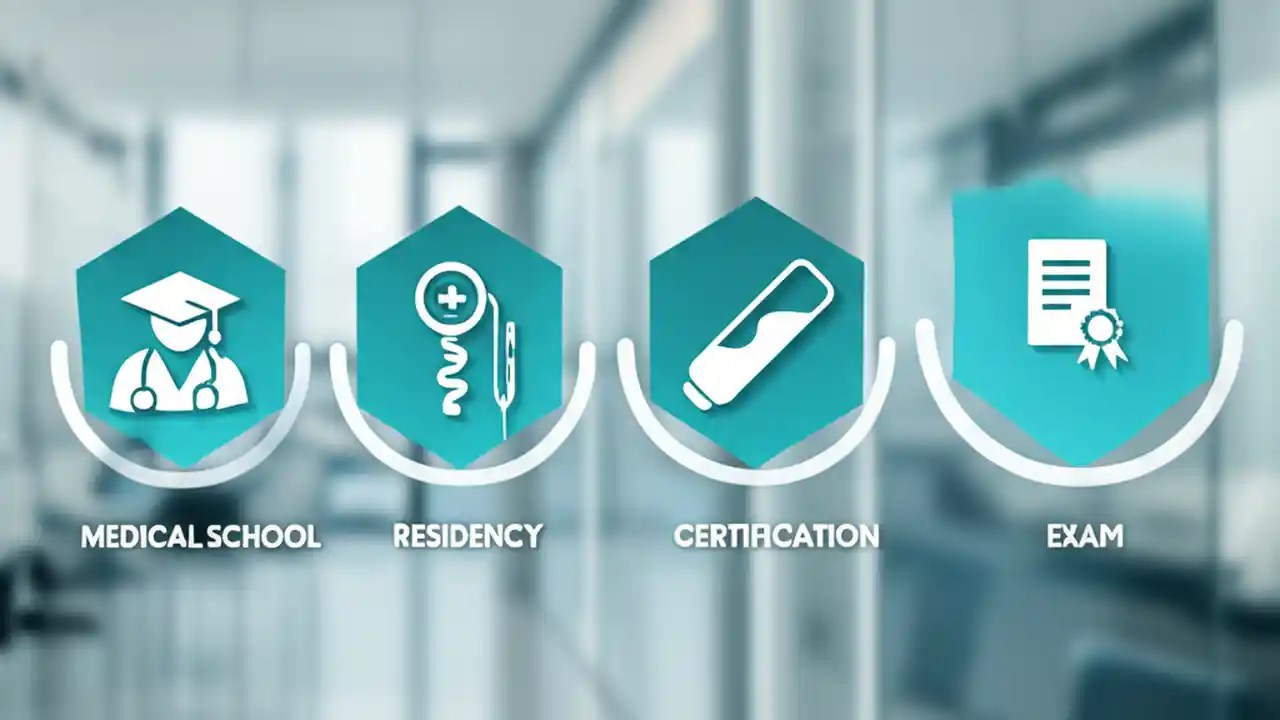 MEDICAL SCHOOL

RESIDENCY

CERTIFICATION

EXAM