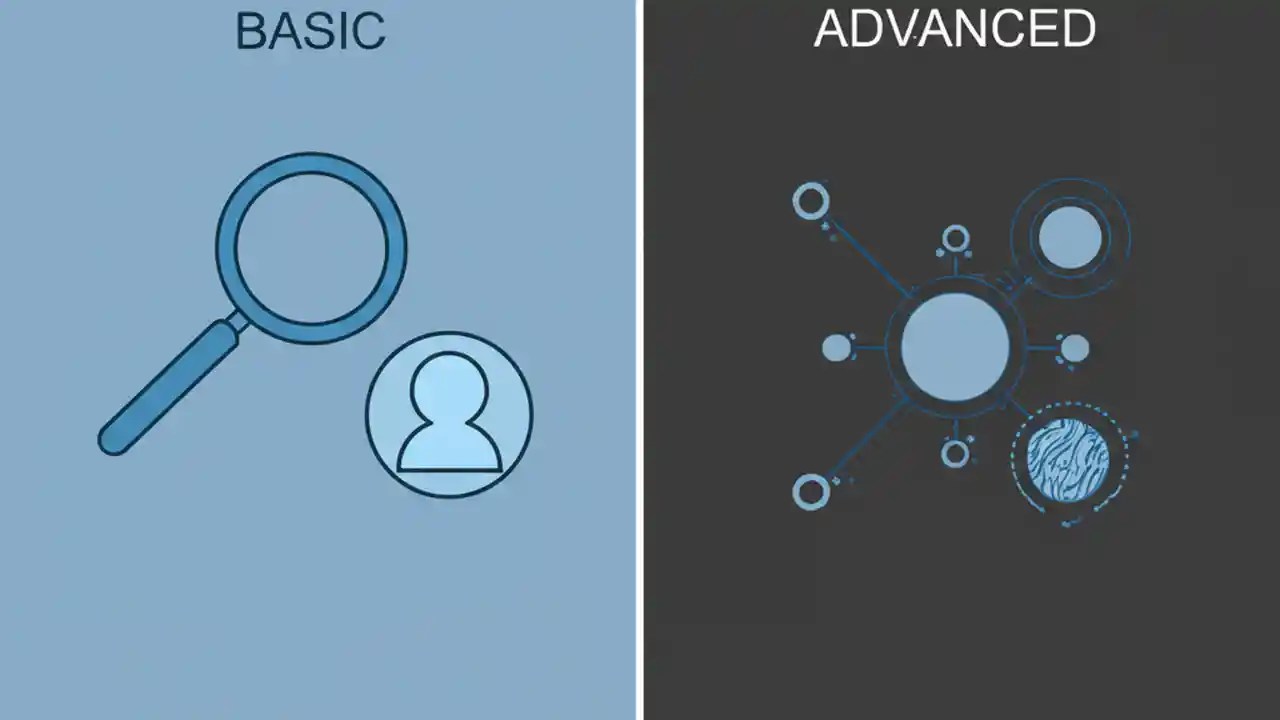 BASIC

ADVANCED