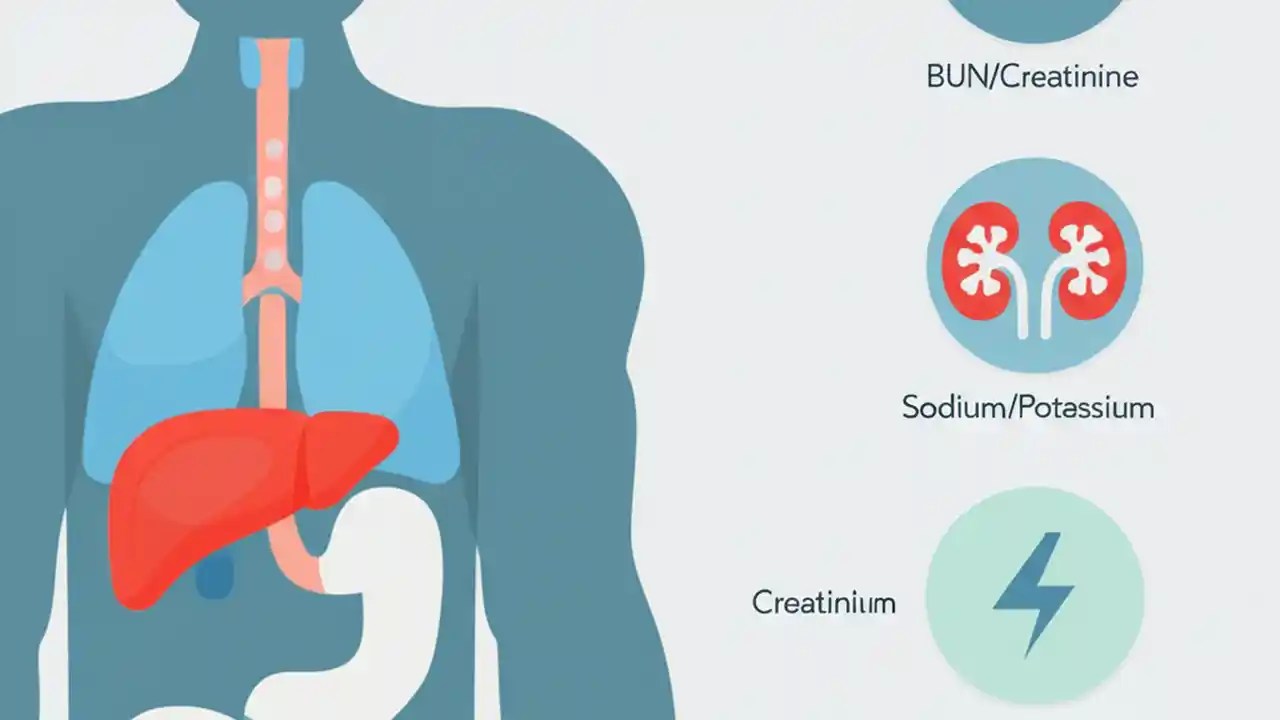 BUN/Creatinine

Sodium/Potassium

Creatinium