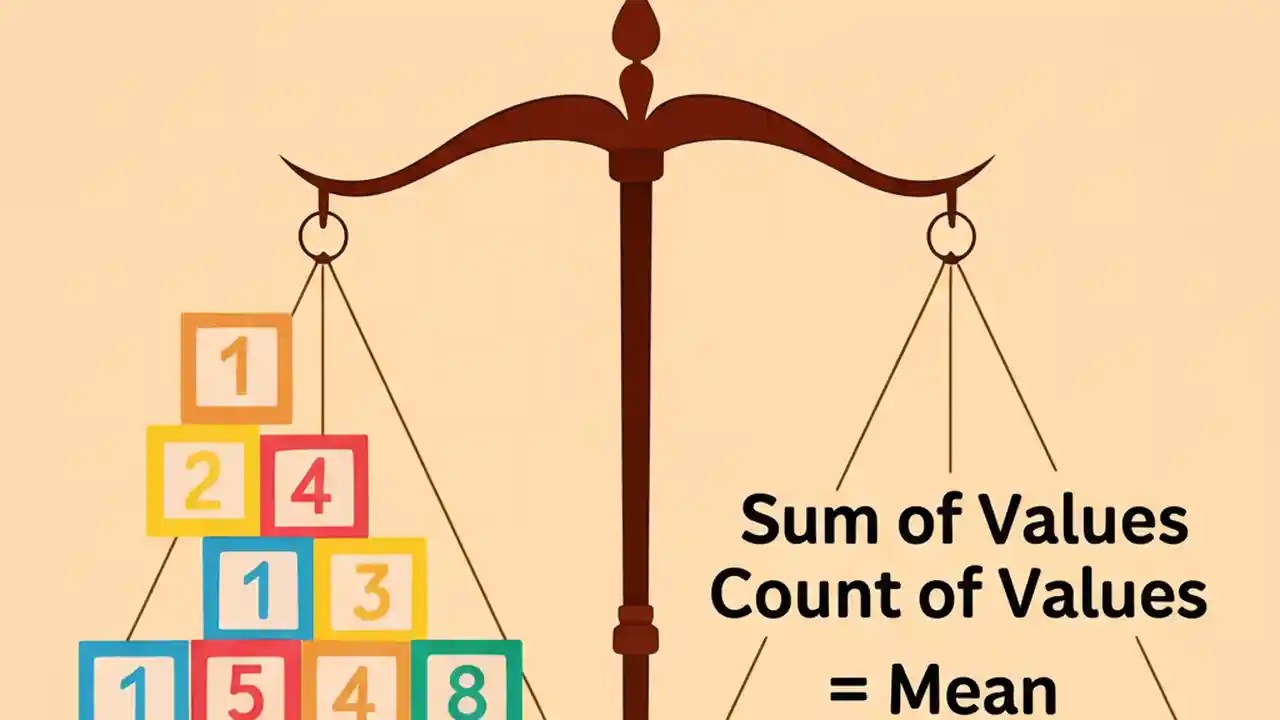 1

2 4

1 3

1 5 4 8

Sum of Values
Count of Values
= Mean