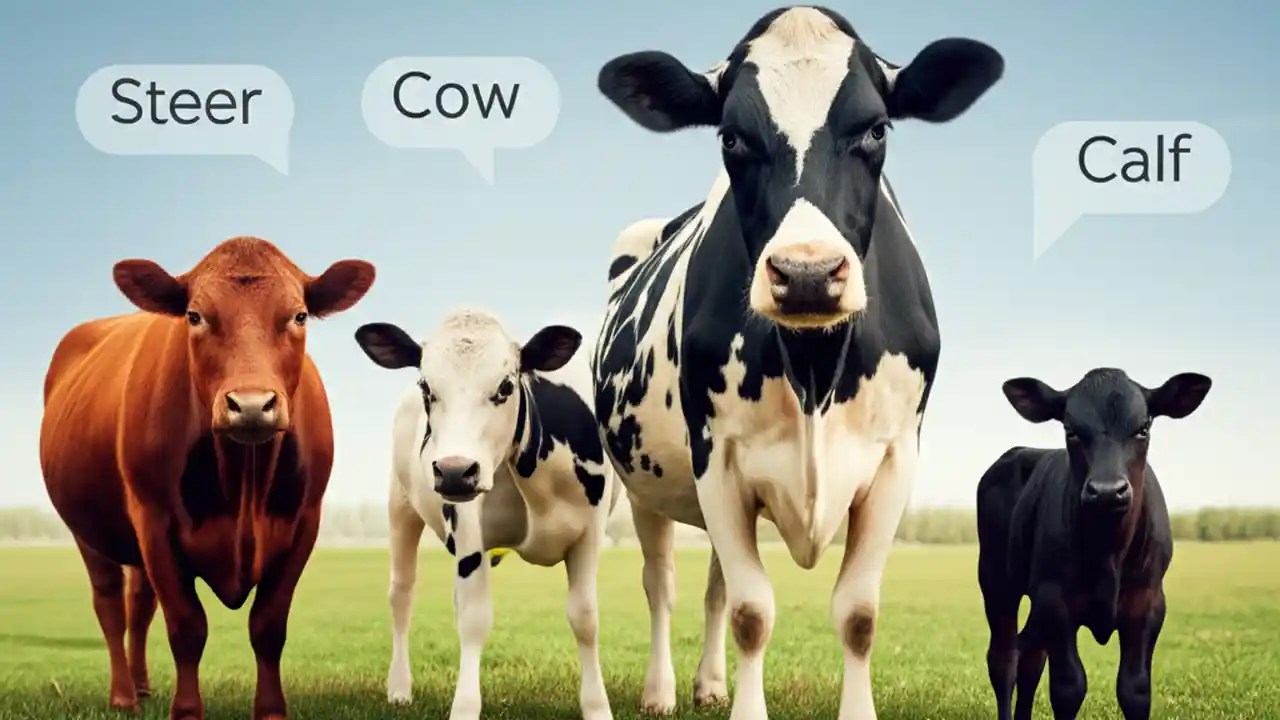 Steer

Cow

Calf