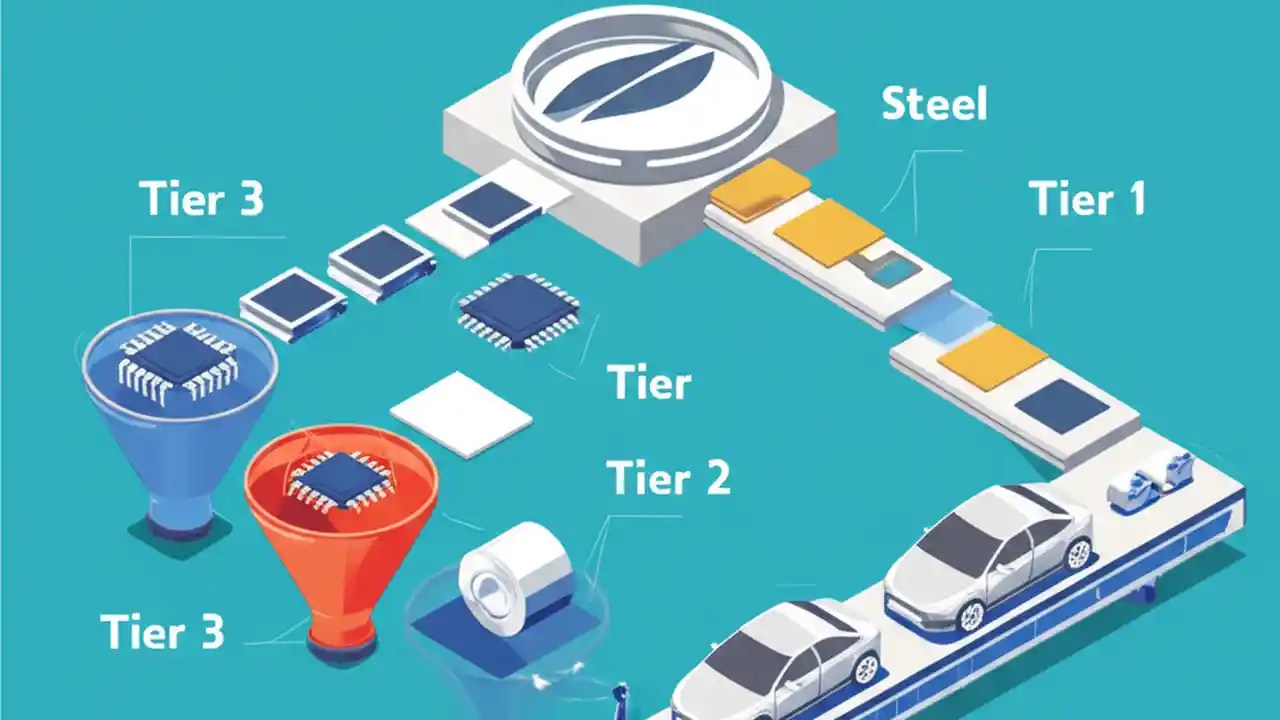 Steel

Tier 3

Tier 1

Tier

Tier 2

Tier 3