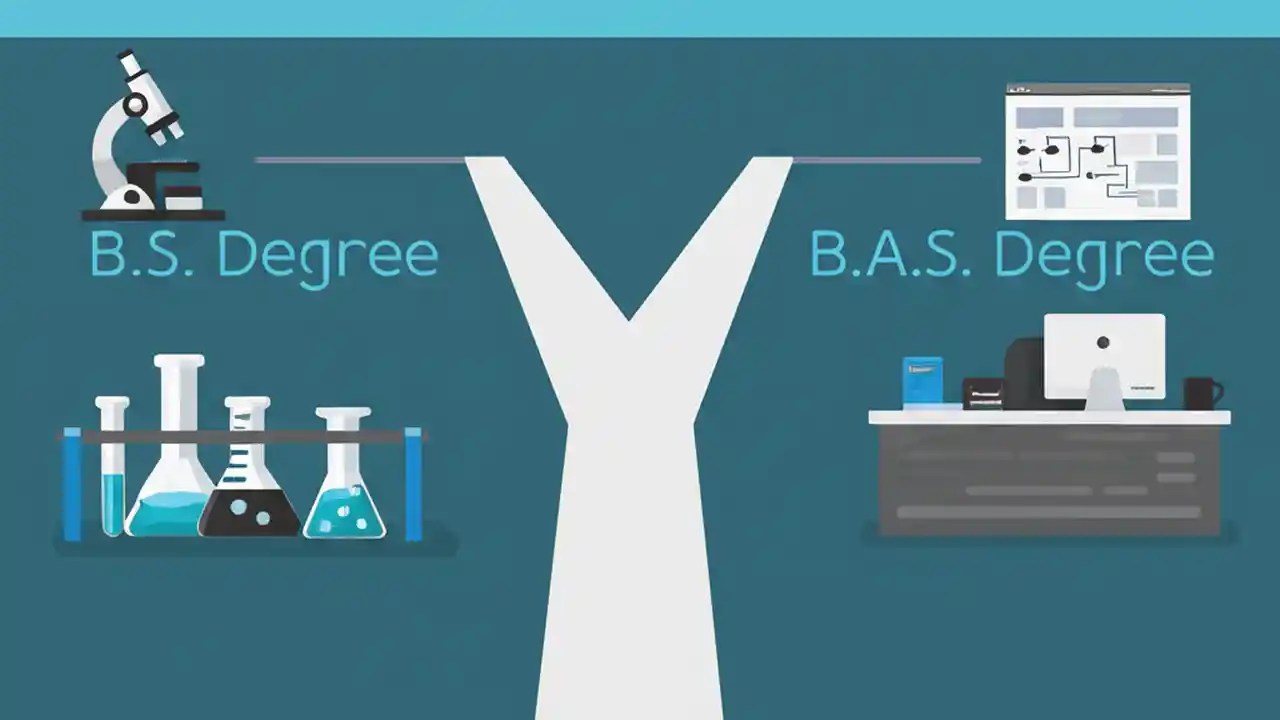 B.S. Degree

B.A.S. Degree