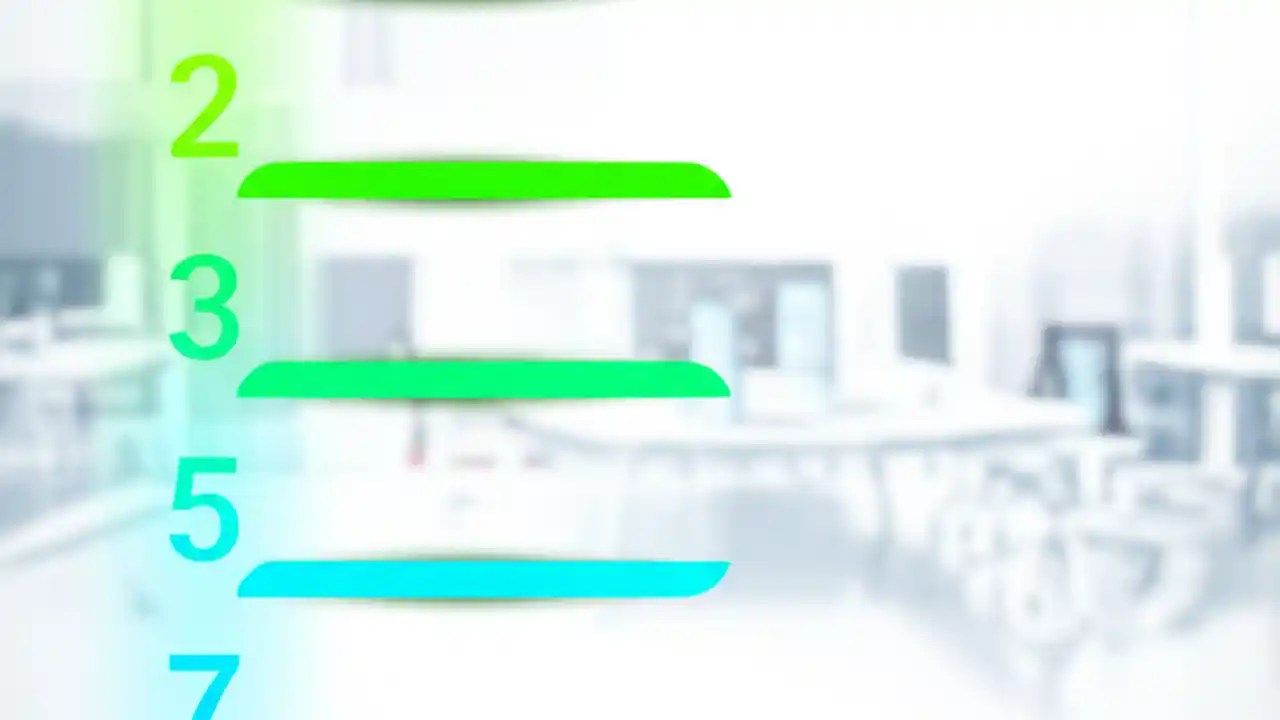 2

3

5

7