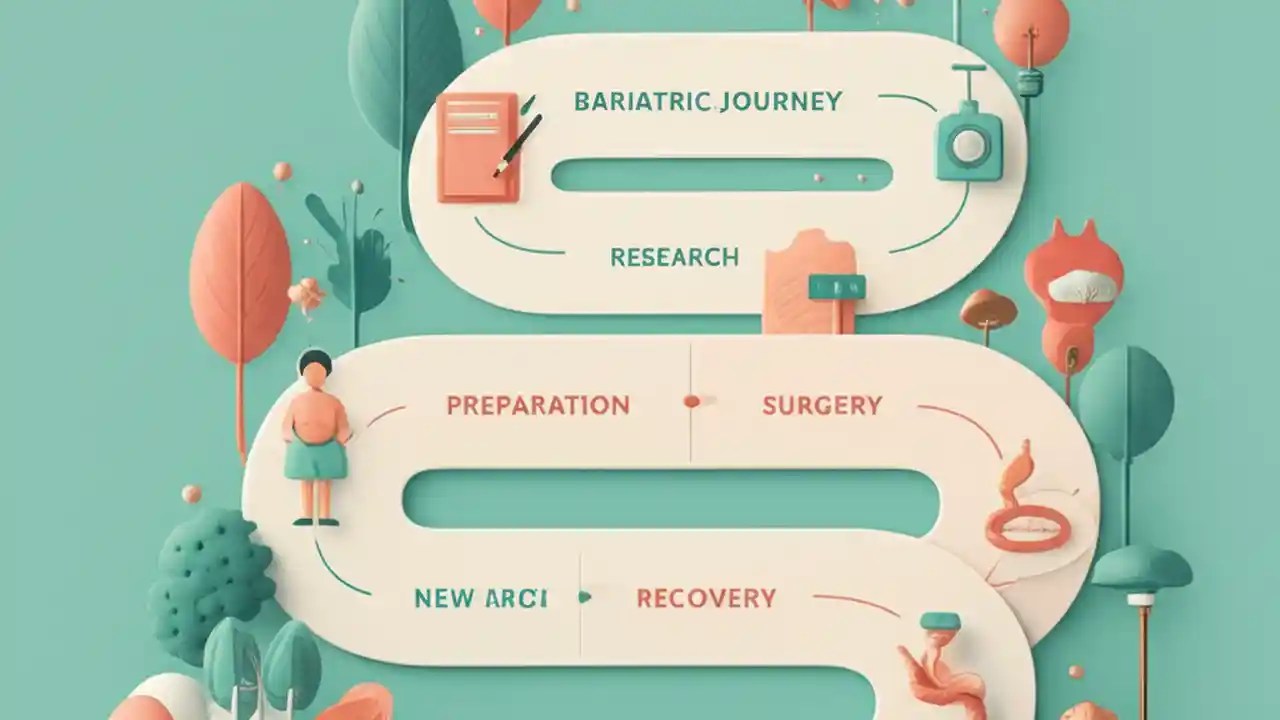 BARIATRIC JOURNEY

RESEARCH

PREPARATION

SURGERY

NEW ARCI

RECOVERY