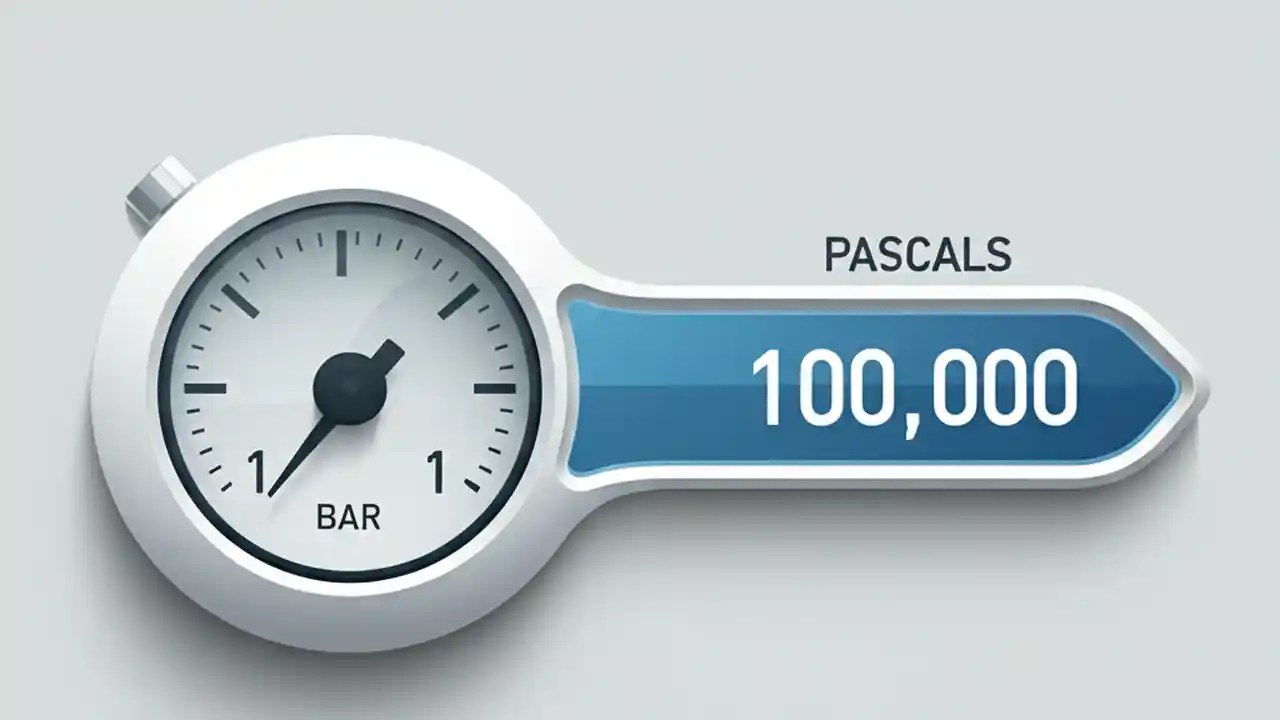 1
1
BAR
PASCALS
100,000