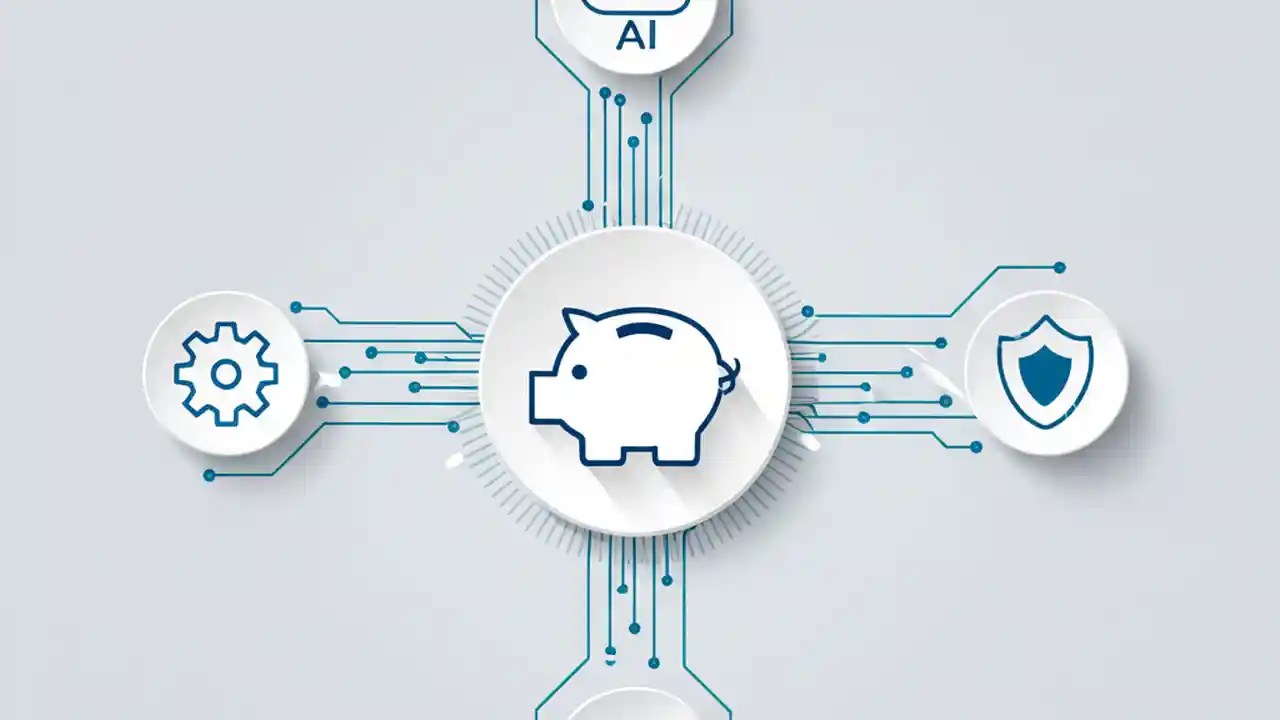 AI