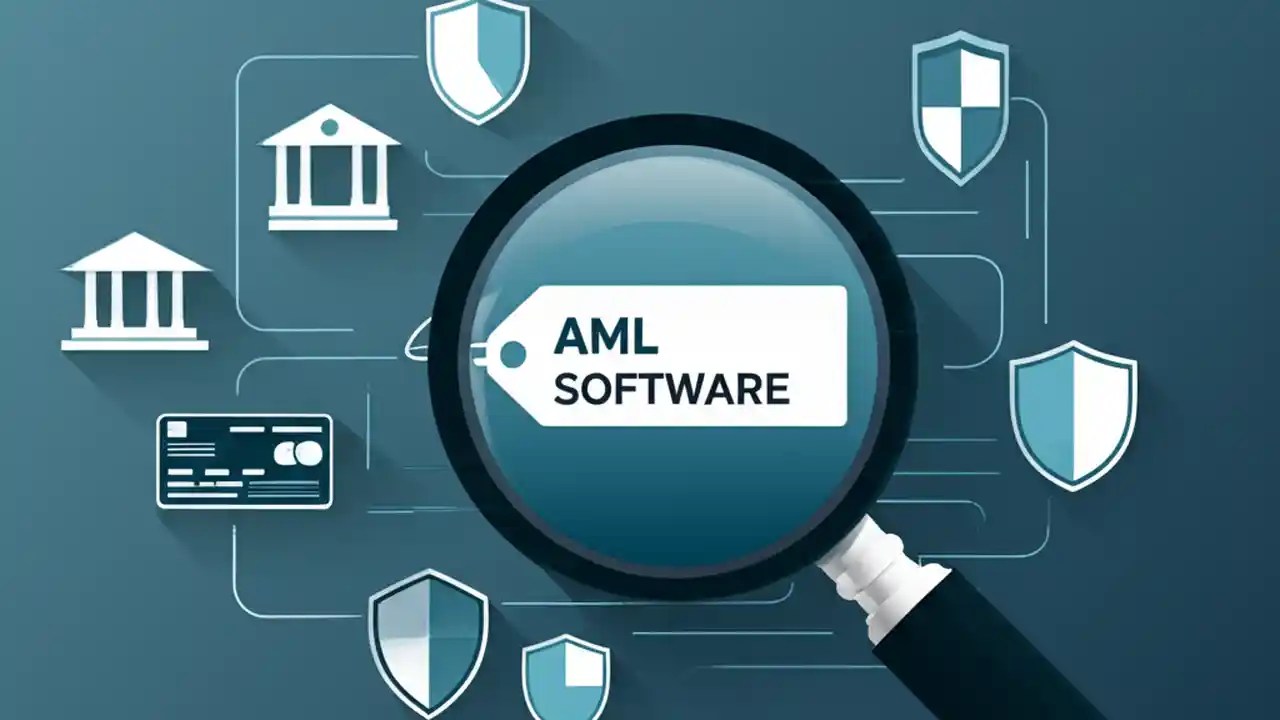 AML
SOFTWARE