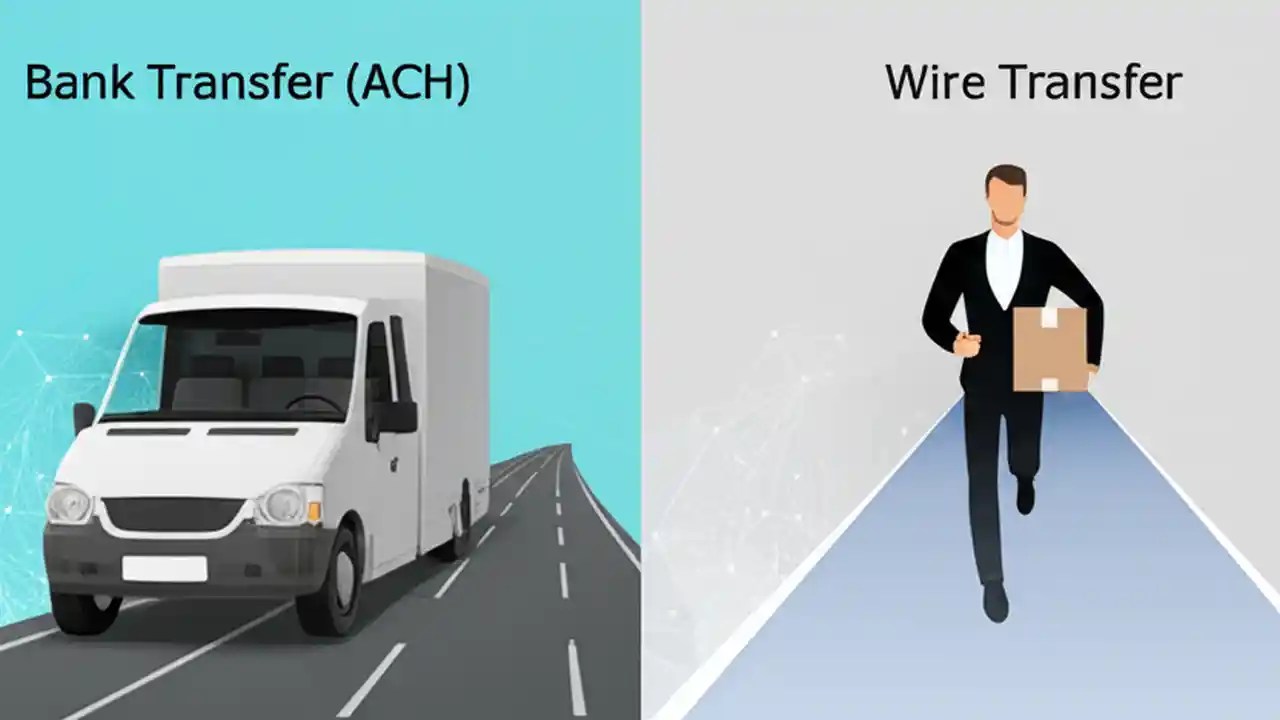 Bank Transfer (ACH)

Wire Transfer