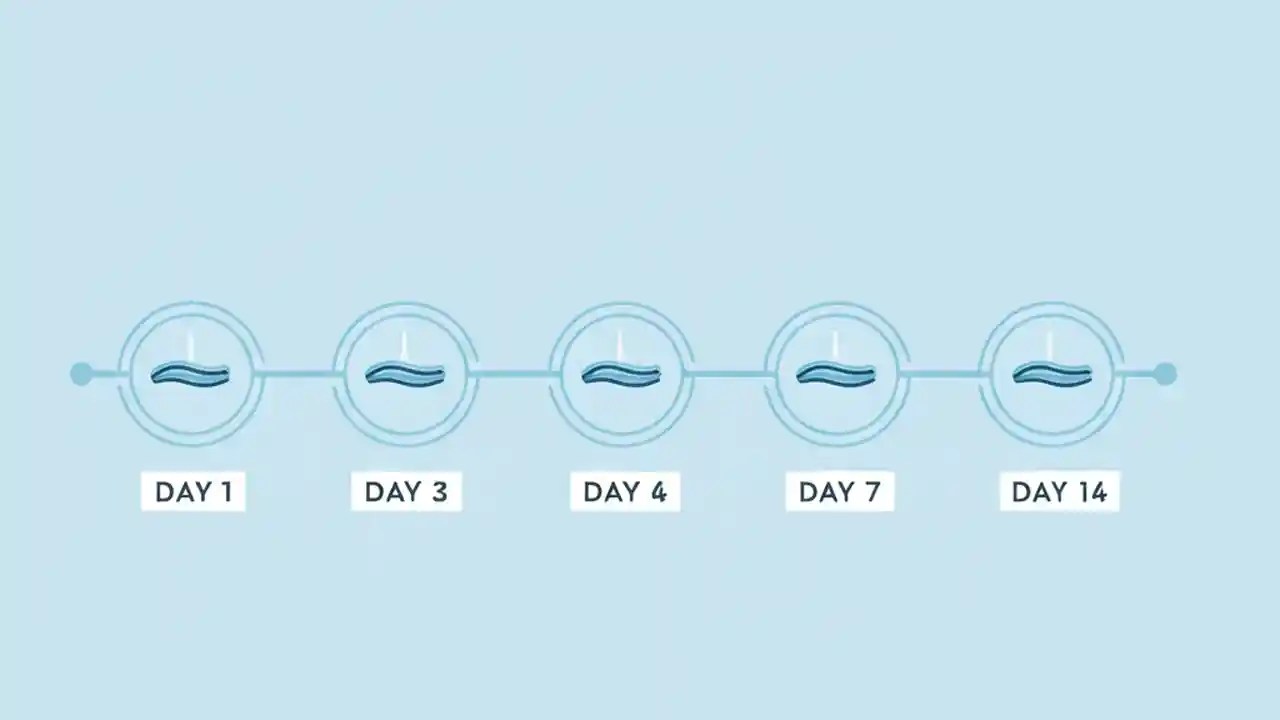 DAY 1
DAY 3
DAY 4
DAY 7
DAY 14