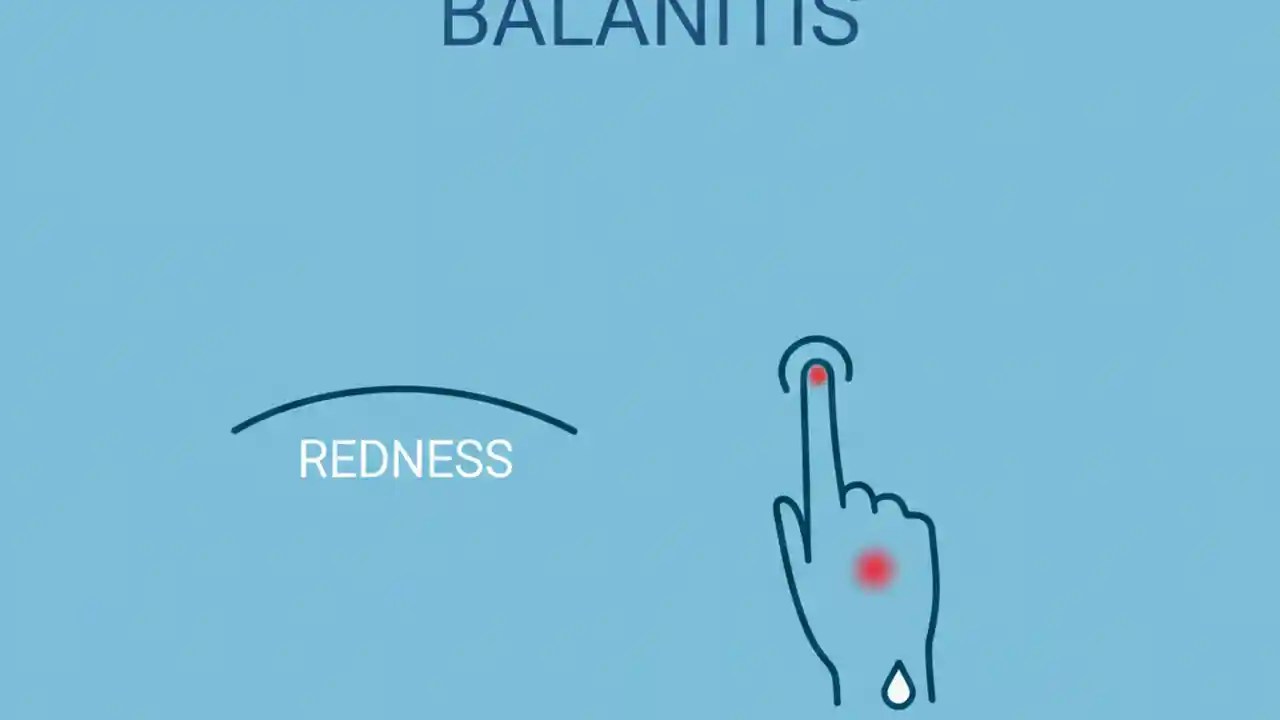 BALANITIS

REDNESS