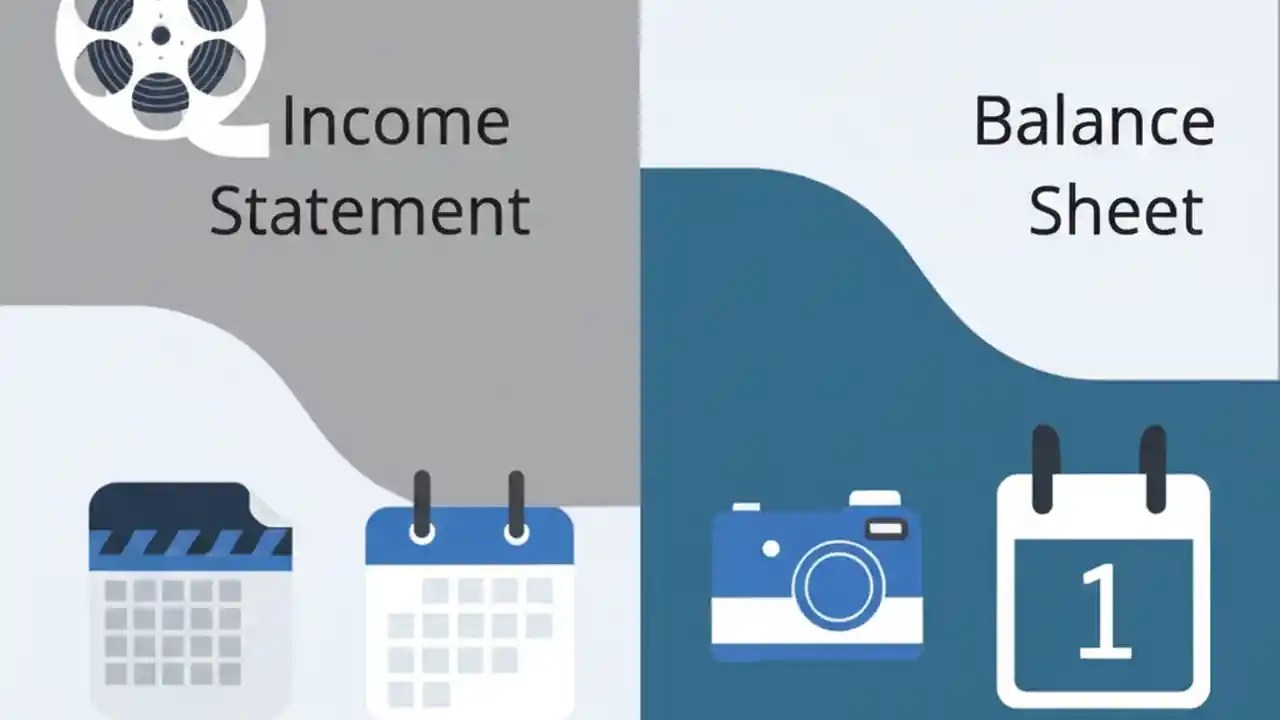 Income Statement

Balance Sheet

1