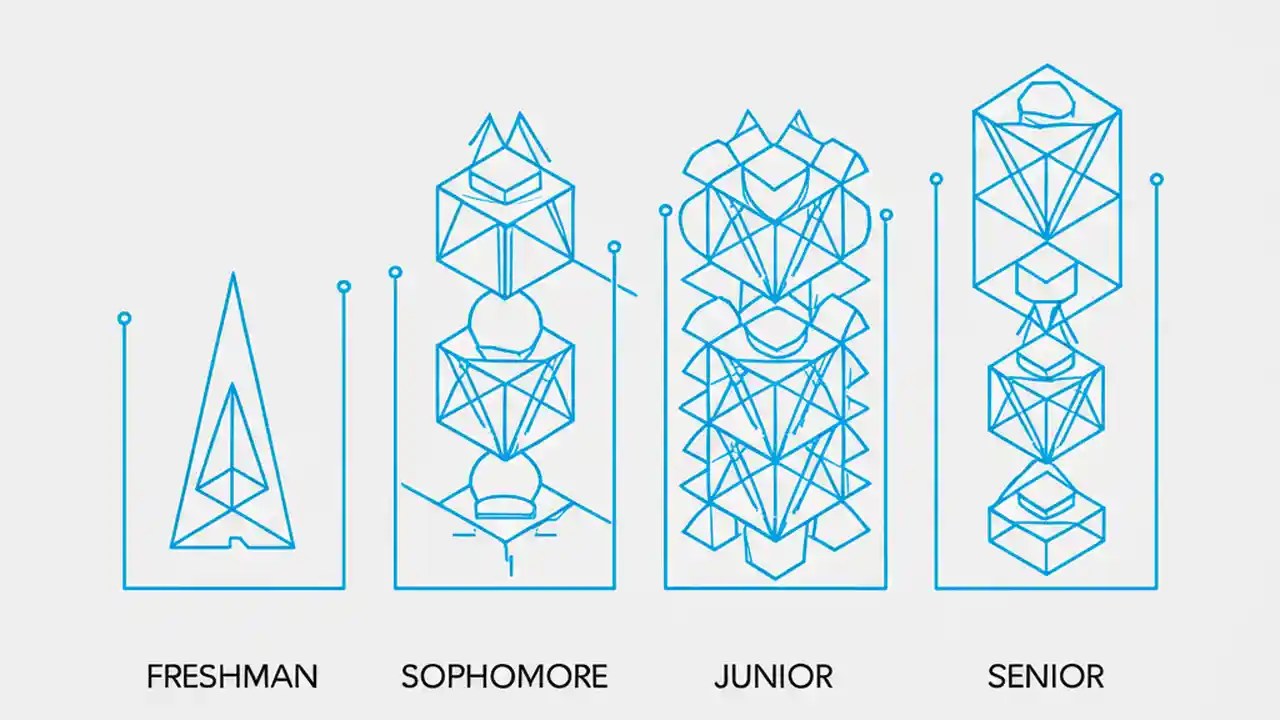 FRESHMAN SOPHOMORE JUNIOR SENIOR