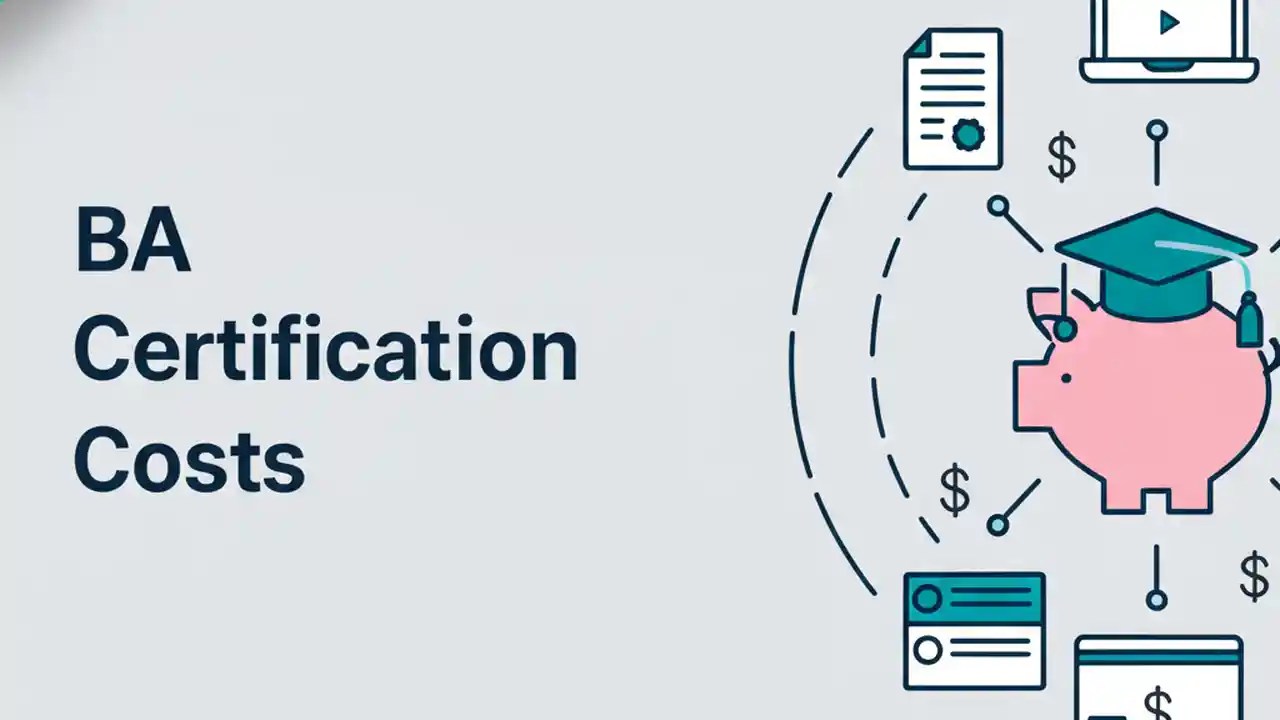 BA
Certification
Costs

$
$
$
$