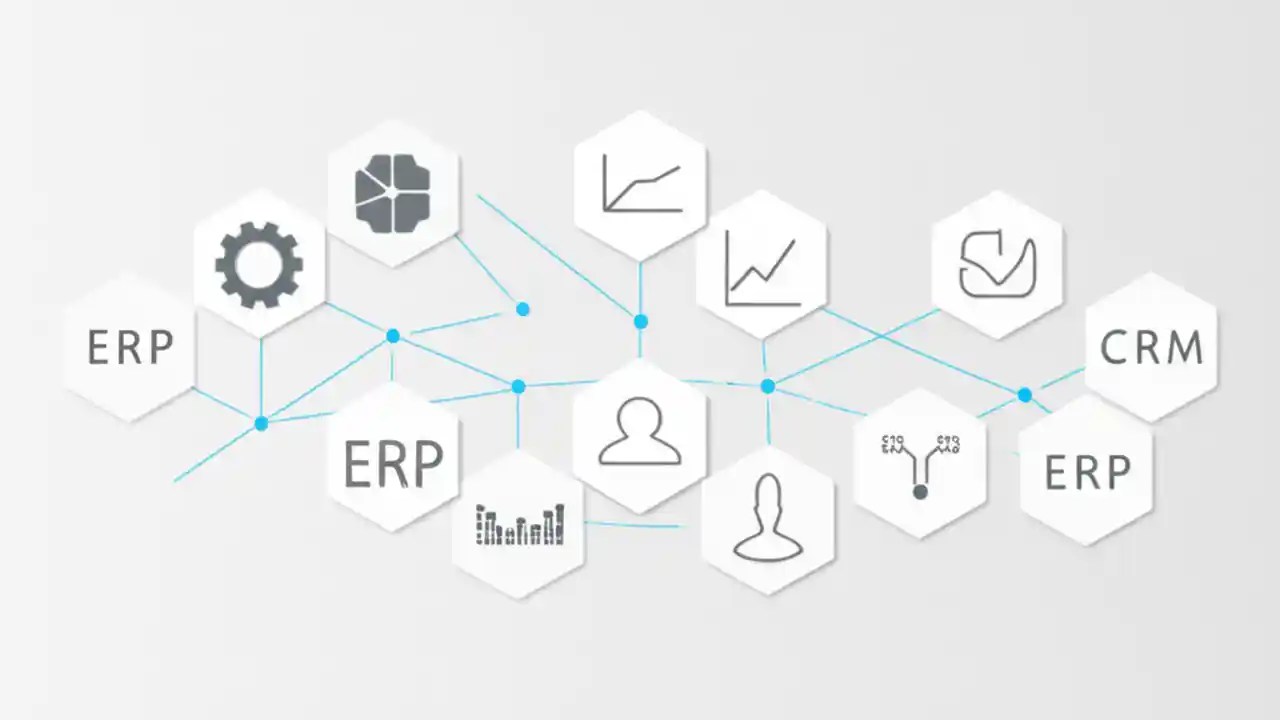 ERP

ERP

CRM

ERP