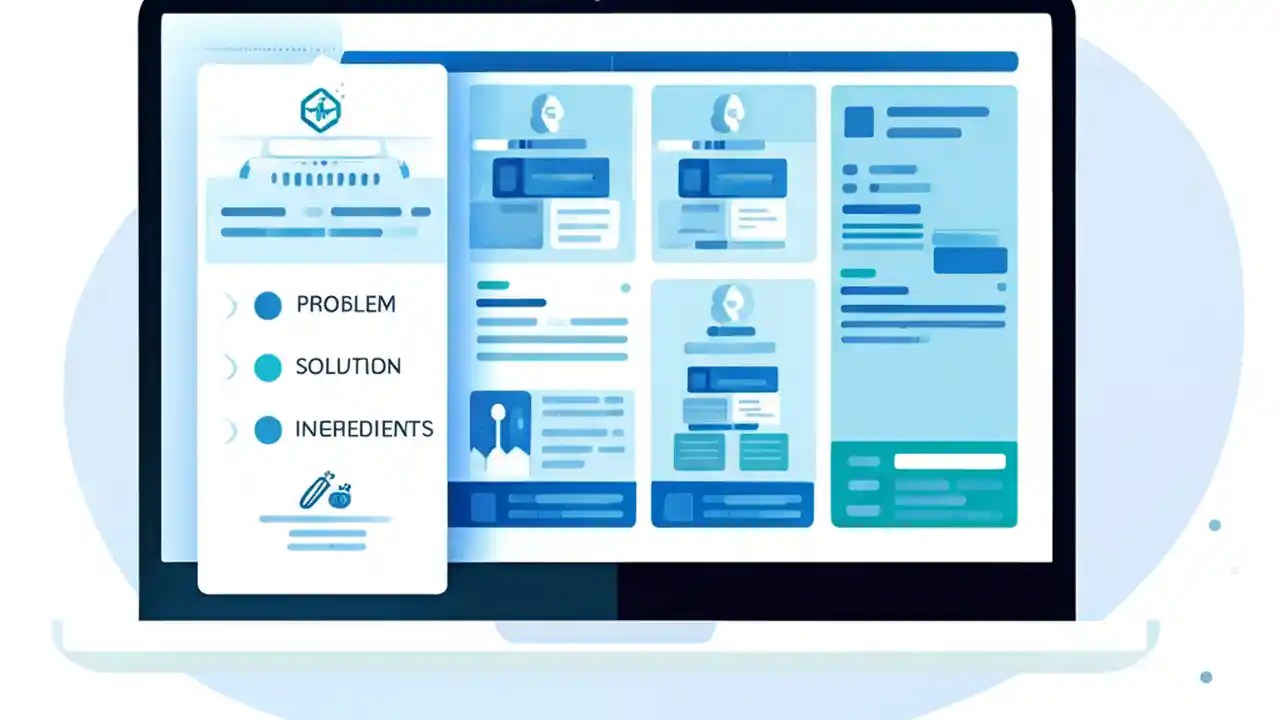 PROBLEM

SOLUTION

INEREDIENTS