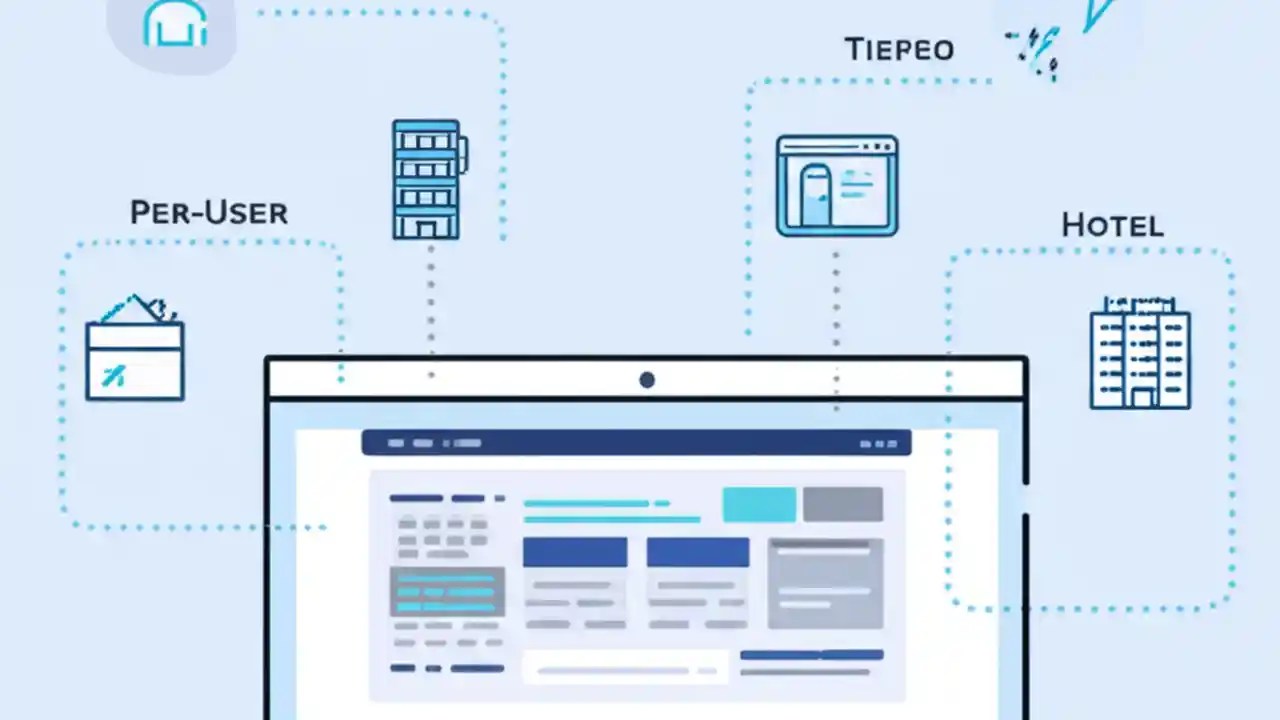 TIEPEO

PER-USER

HOTEL