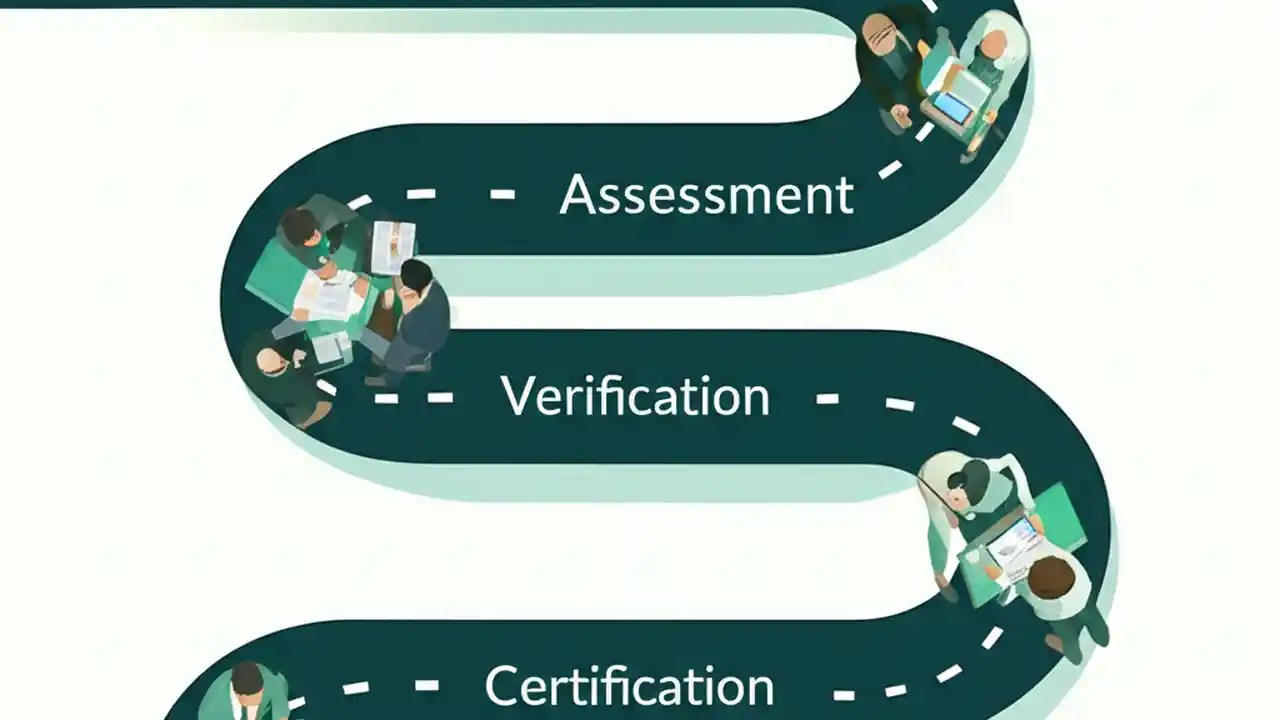 Assessment

Verification

Certification