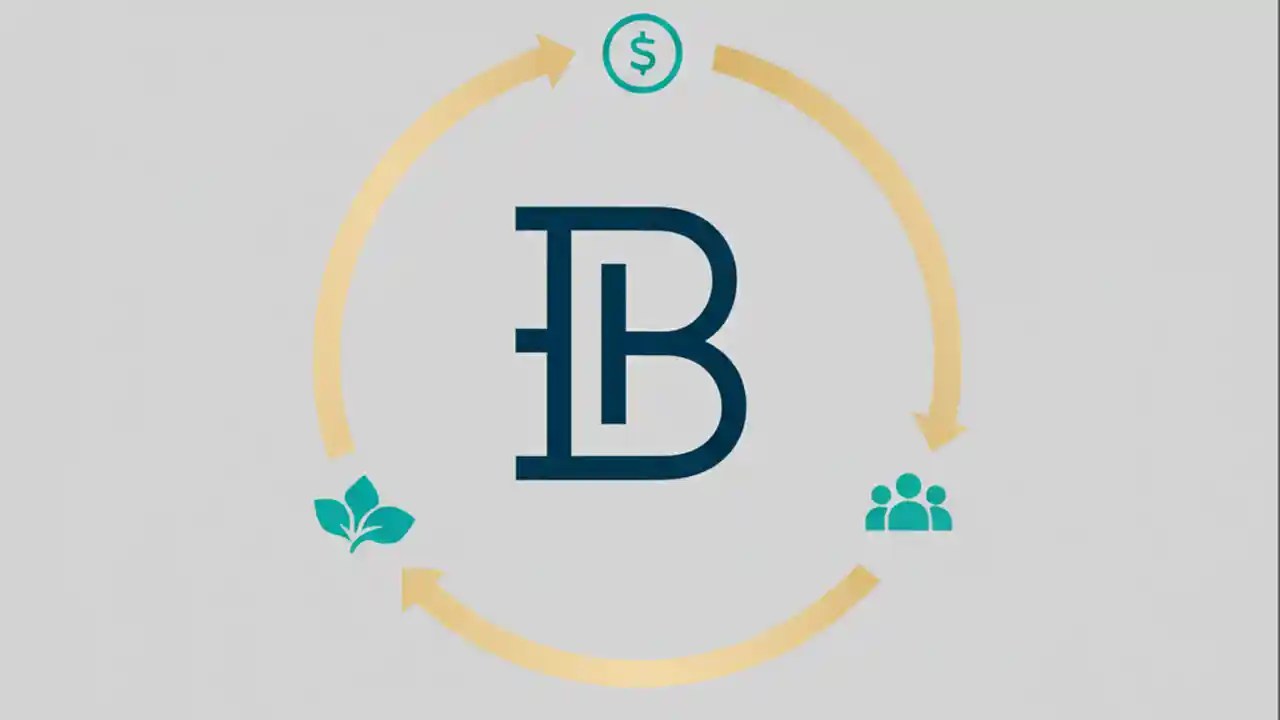 $
B